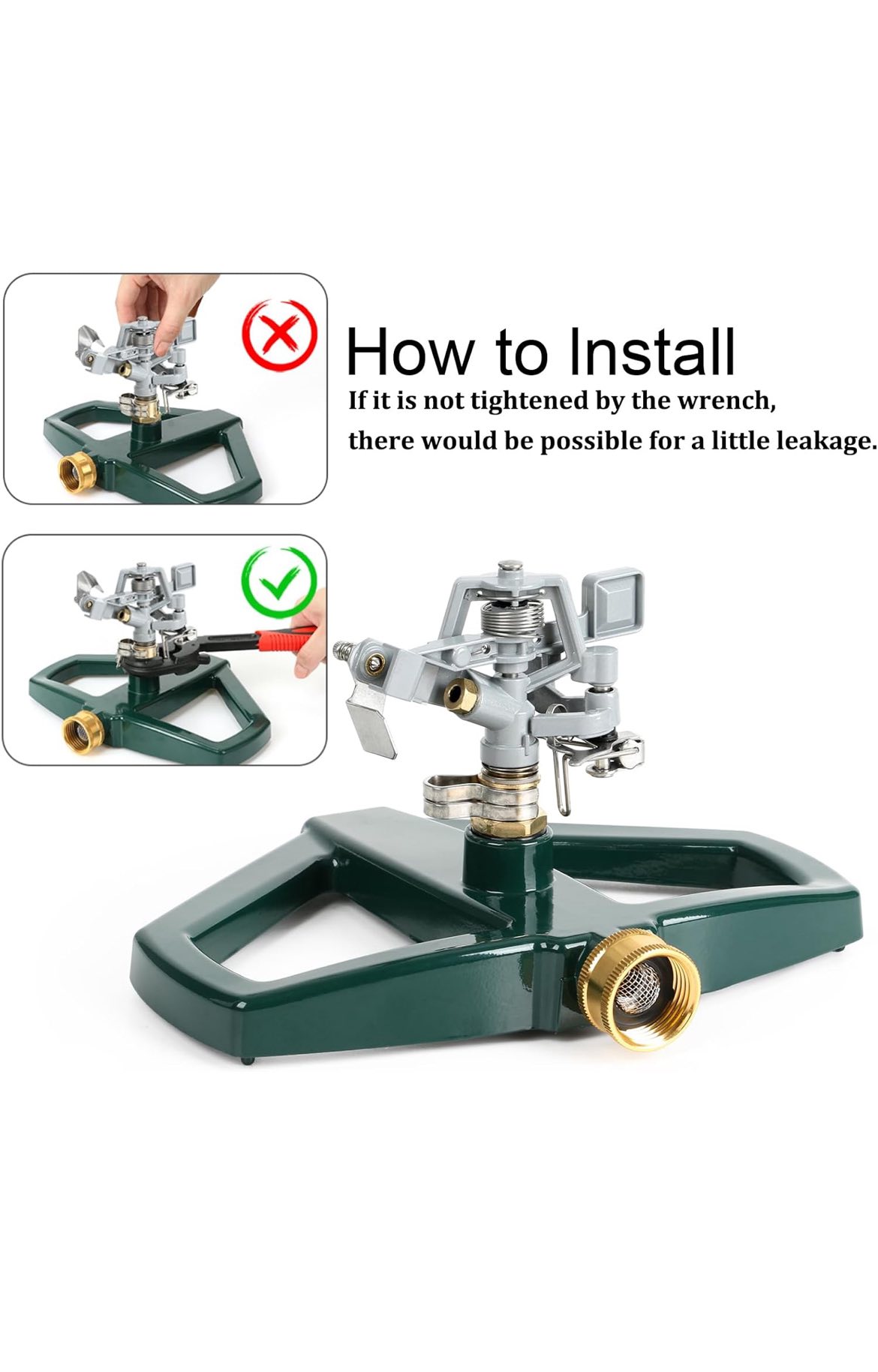 How to Install

If it is not tightened by the wrench, there would be possible for a little leakage.