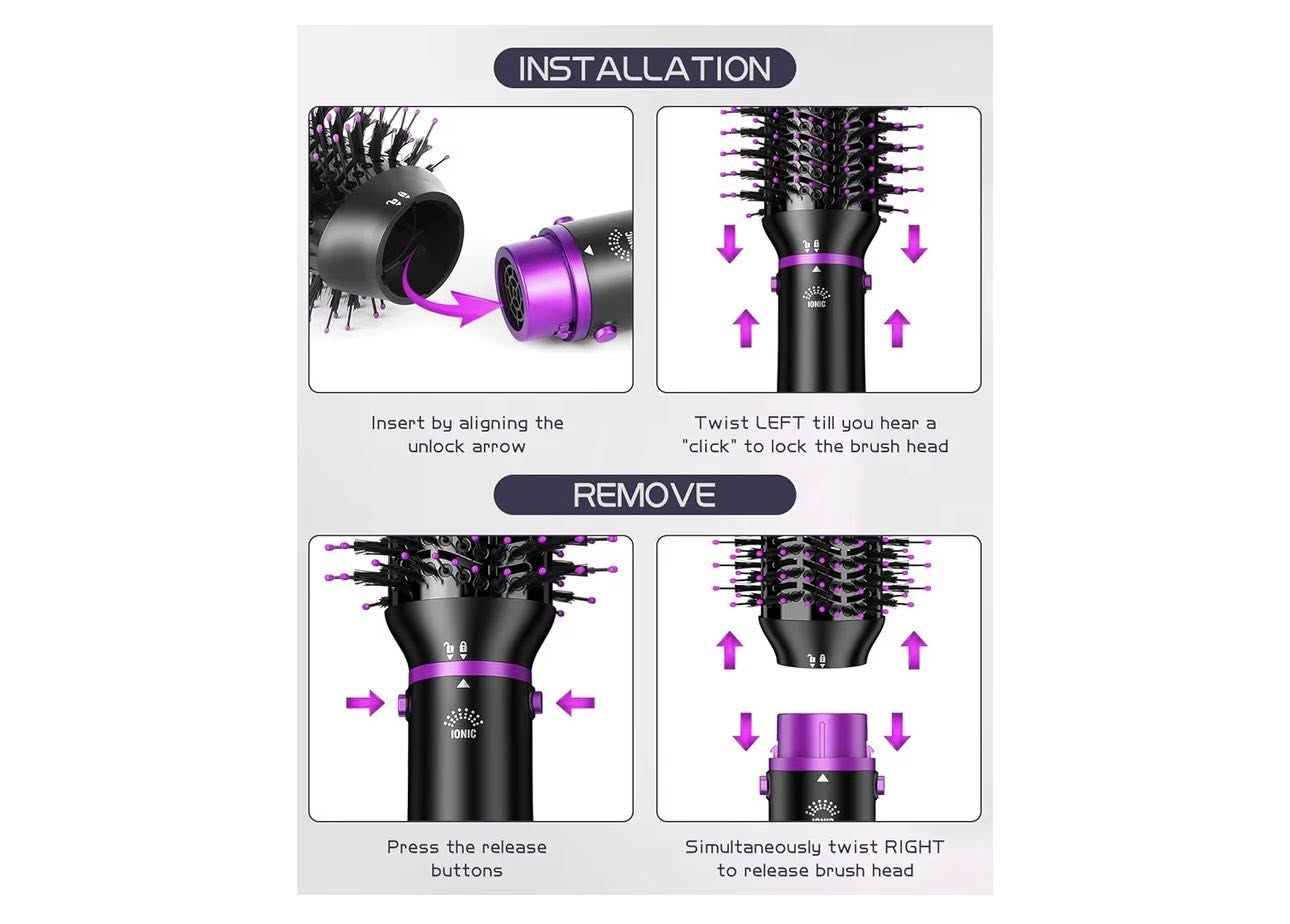 INSTALLATION

IONIC

Insert by aligning the unlock arrow

Twist LEFT till you hear a "click" to lock the brush head

REMOVE

IONIC

Press the release buttons

Simultaneously twist RIGHT to release brush head