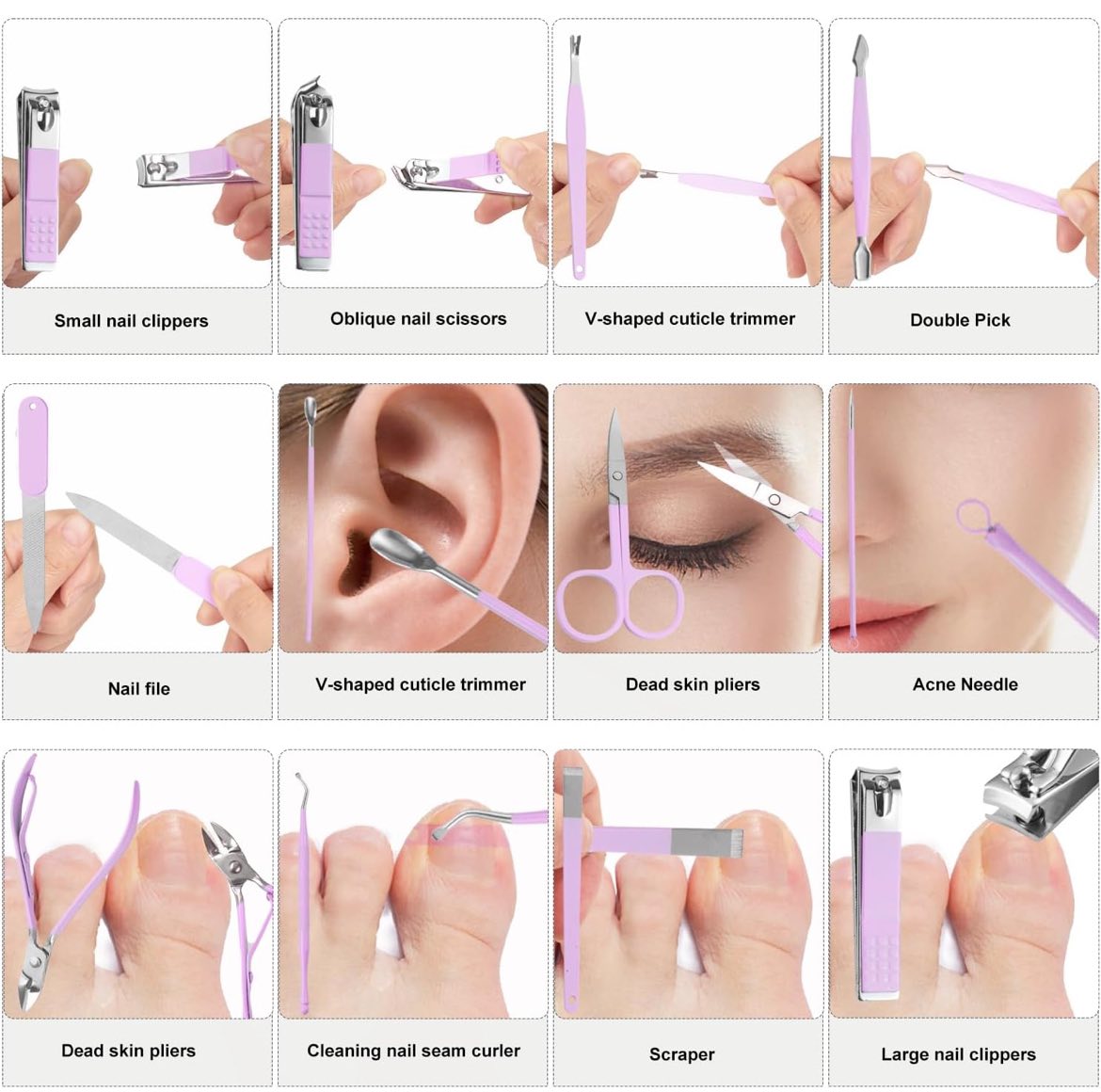 Small nail clippers

Oblique nail scissors

V-shaped cuticle trimmer

Double Pick

Nail file

V-shaped cuticle trimmer

Dead skin pliers

Acne Needle

Dead skin pliers

Cleaning nail seam curler

Scraper

Large nail clippers