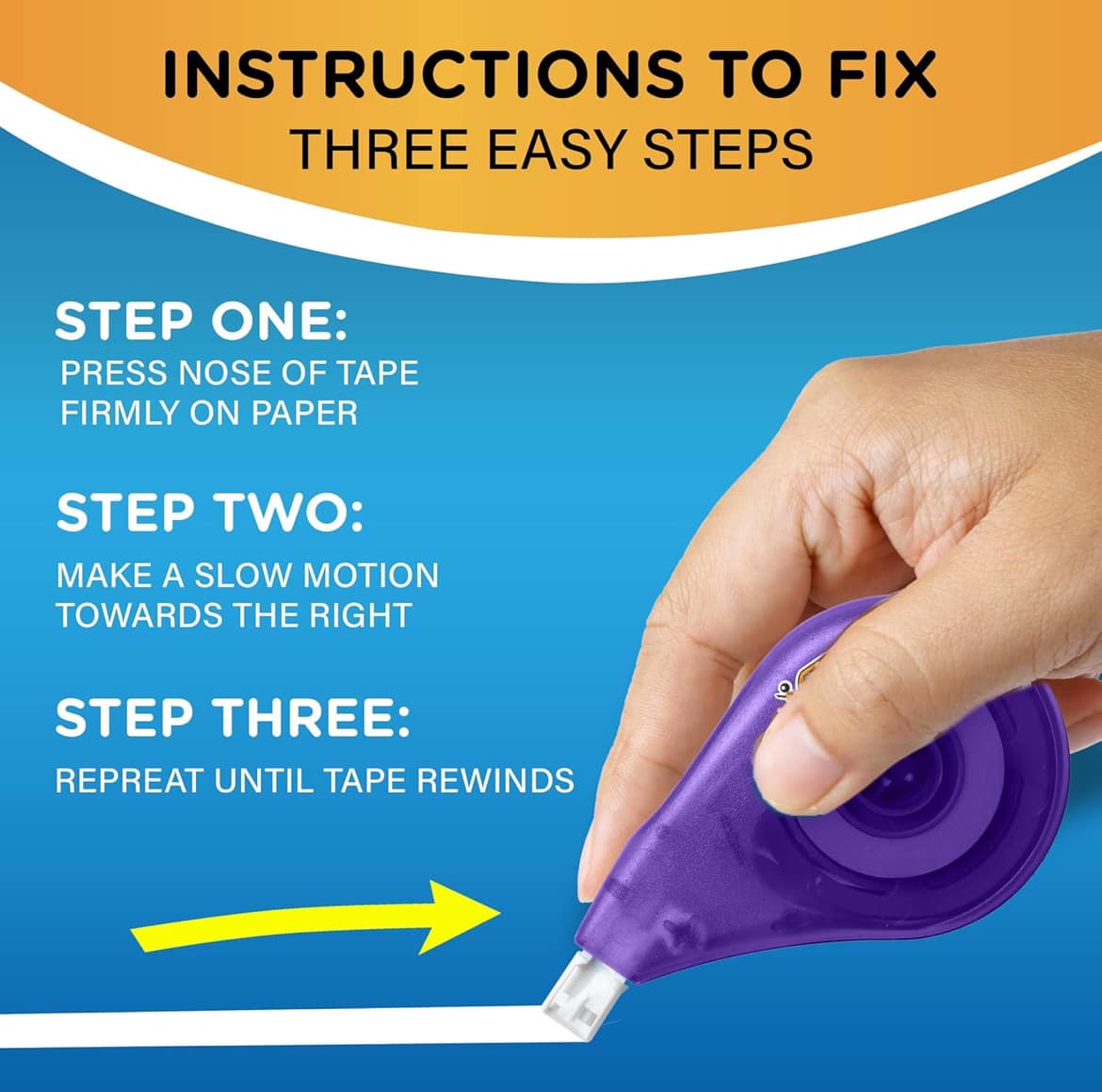 INSTRUCTIONS TO FIX
THREE EASY STEPS

STEP ONE:
PRESS NOSE OF TAPE FIRMLY ON PAPER

STEP TWO:
MAKE A SLOW MOTION TOWARDS THE RIGHT

STEP THREE:
REPREAT UNTIL TAPE REWINDS