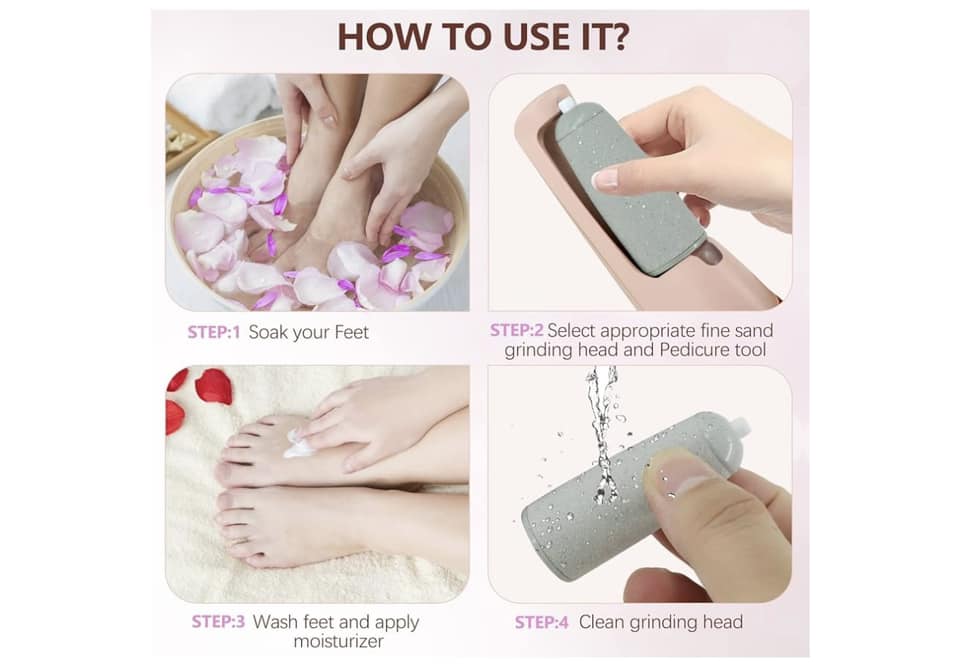 HOW TO USE IT?

STEP:1 Soak your Feet

STEP:2 Select appropriate fine sand grinding head and Pedicure tool

STEP:3 Wash feet and apply moisturizer

STEP:4 Clean grinding head