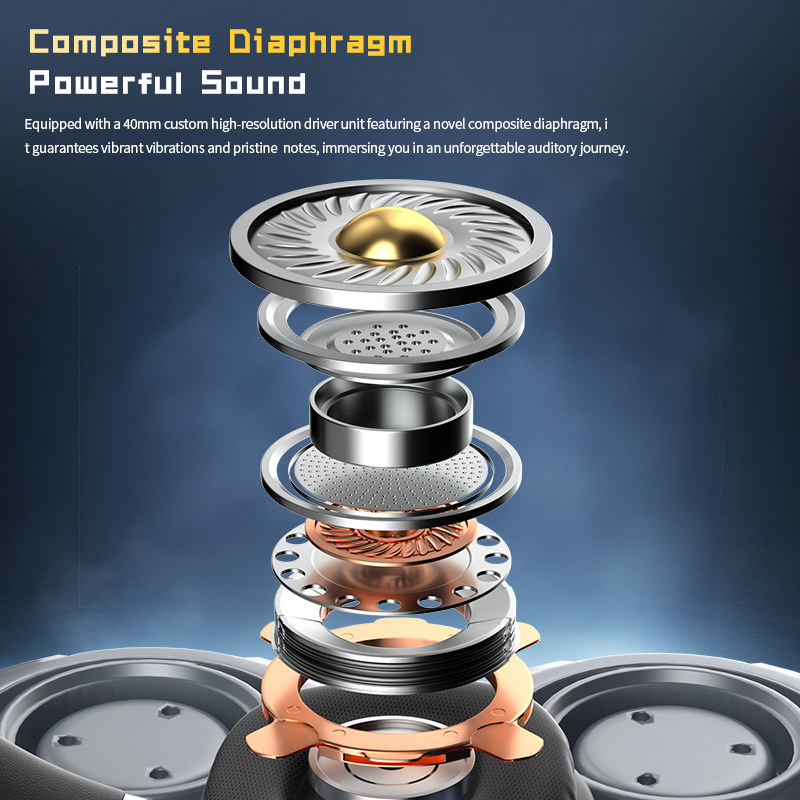 Composite Diaphragm
Powerful Sound

Equipped with a 40mm custom high-resolution driver unit featuring a novel composite diaphragm, i t guarantees vibrant vibrations and pristine notes, immersing you in an unforgettable auditory journey.