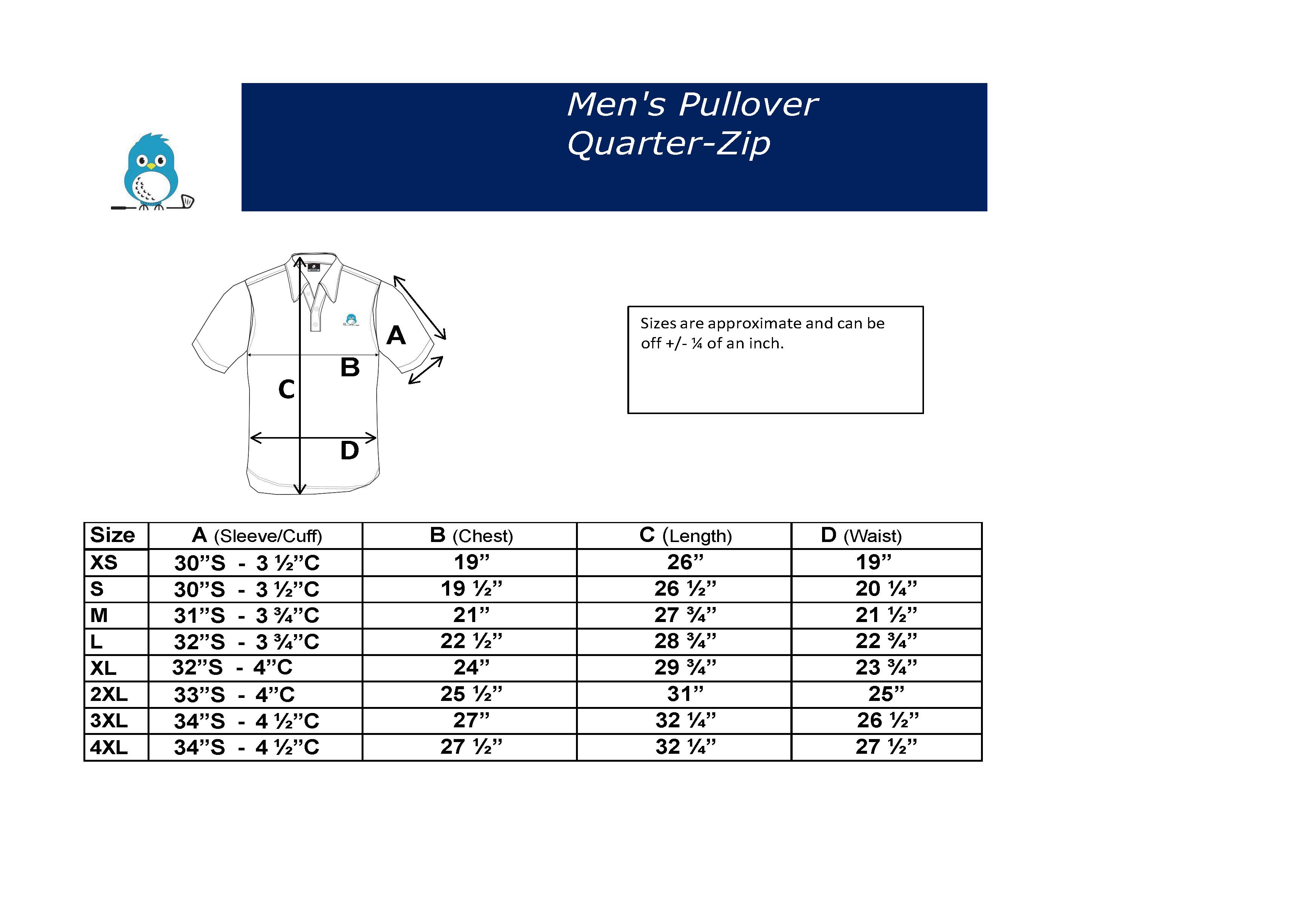 Men's Pullover
Quarter-Zip

A
B
C
D

Sizes are approximate and can be off +/- ¼ of an inch.

| Size | A (Sleeve/Cuff) | B (Chest) | C (Length) | D (Waist) |
|---|---|---|---|---|
| XS | 30”S - 3 ½”C | 19” | 26” | 19” |
| S | 30”S - 3 ½”C | 19 ½” | 26 ½” | 20 ¼” |
| M | 31”S - 3 ¾”C | 21” | 27 ¾” | 21 ½” |
| L | 32”S - 3 ¾”C | 22 ½” | 28 ¾” | 22 ¾” |
| XL | 32”S - 4”C | 24” | 29 ¾” | 23 ¾” |
| 2XL | 33”S - 4”C | 25 ½” | 31” | 25” |
| 3XL | 34”S - 4 ½”C | 27” | 32 ¼” | 26 ½” |
| 4XL | 34”S - 4 ½”C | 27 ½” | 32 ¼” | 27 ½” |