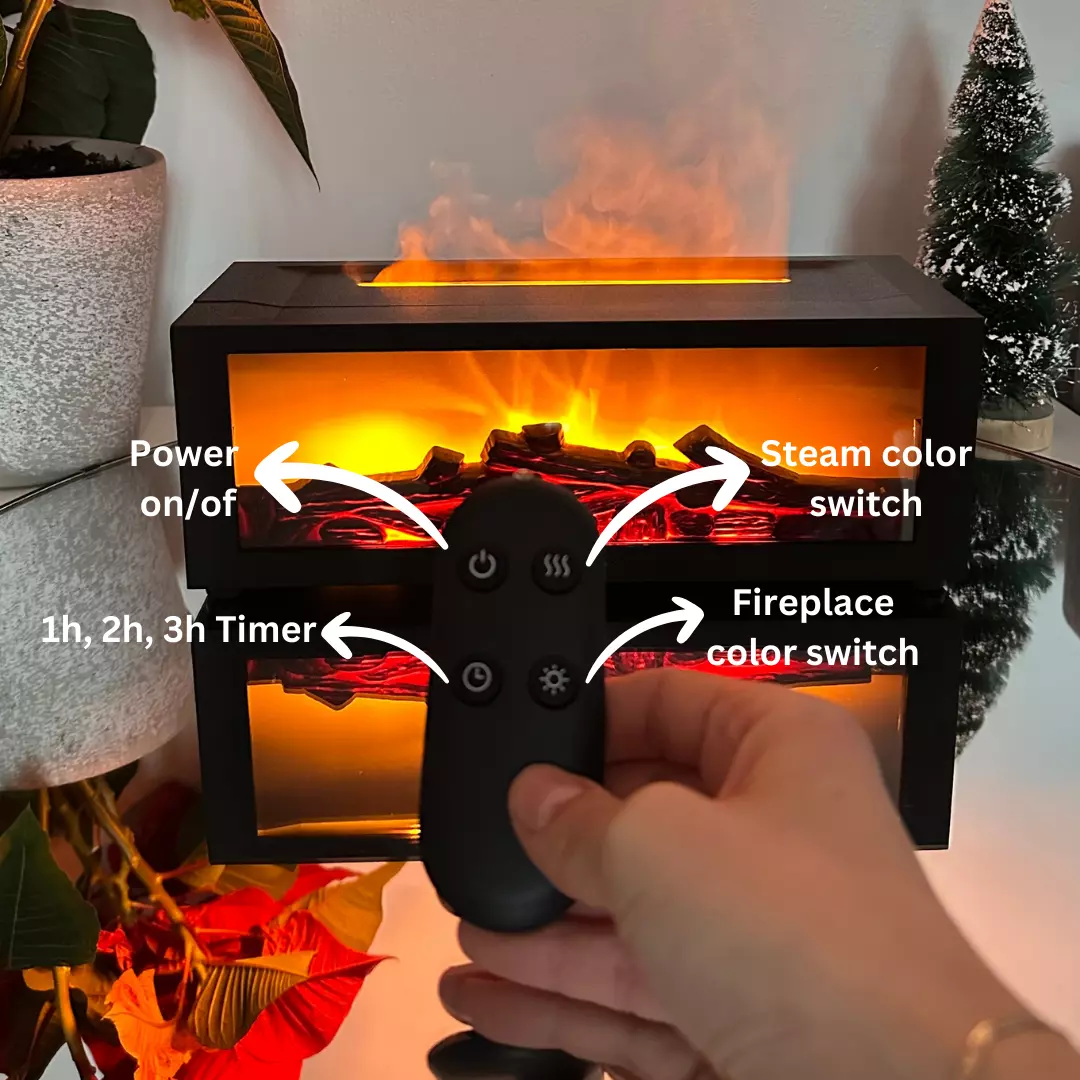 Power on/of

Steam color switch

1h, 2h, 3h Timer

Fireplace color switch