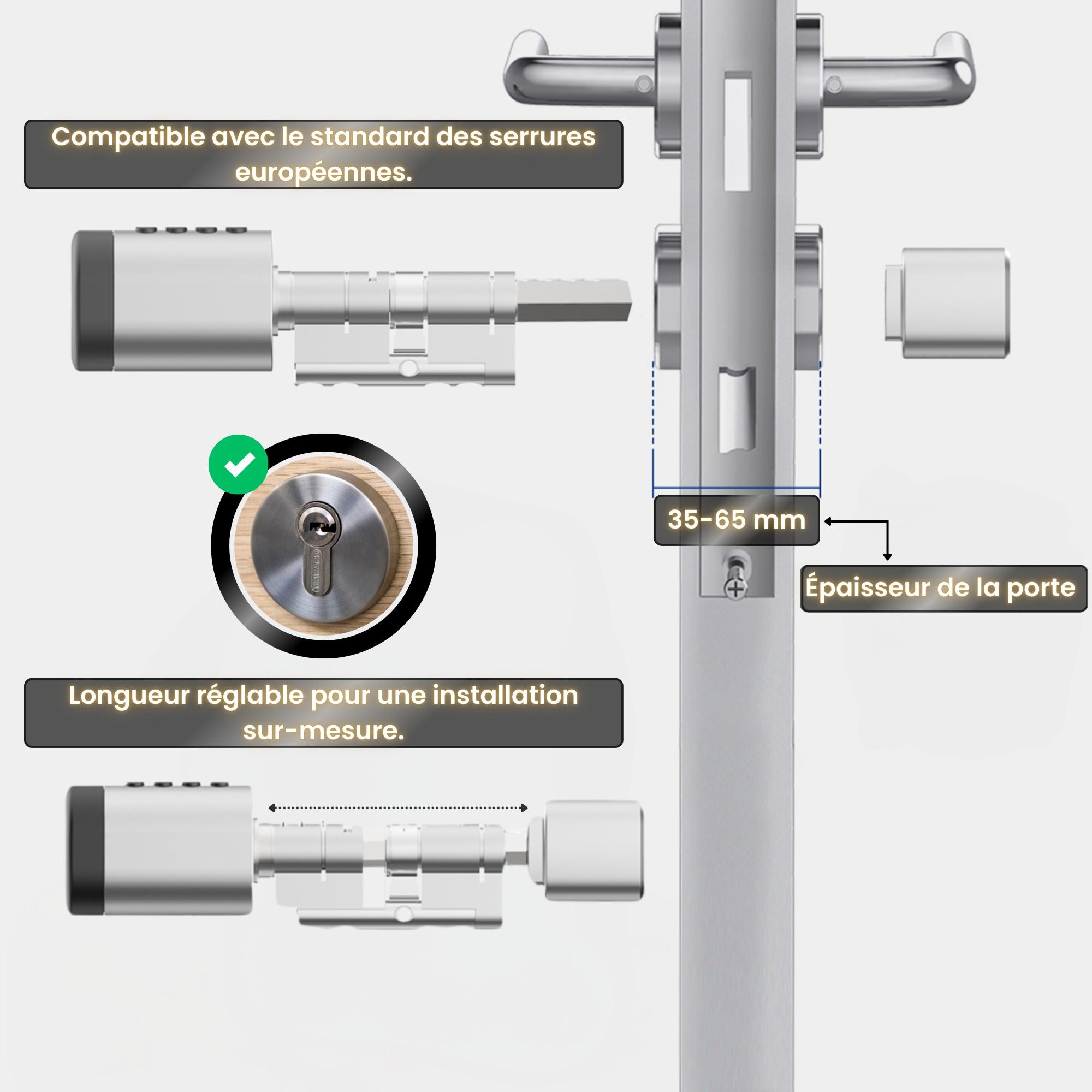 Compatible avec le standard des serrures européennes.

35-65 mm

Épaisseur de la porte

Longueur réglable pour une installation sur-mesure.