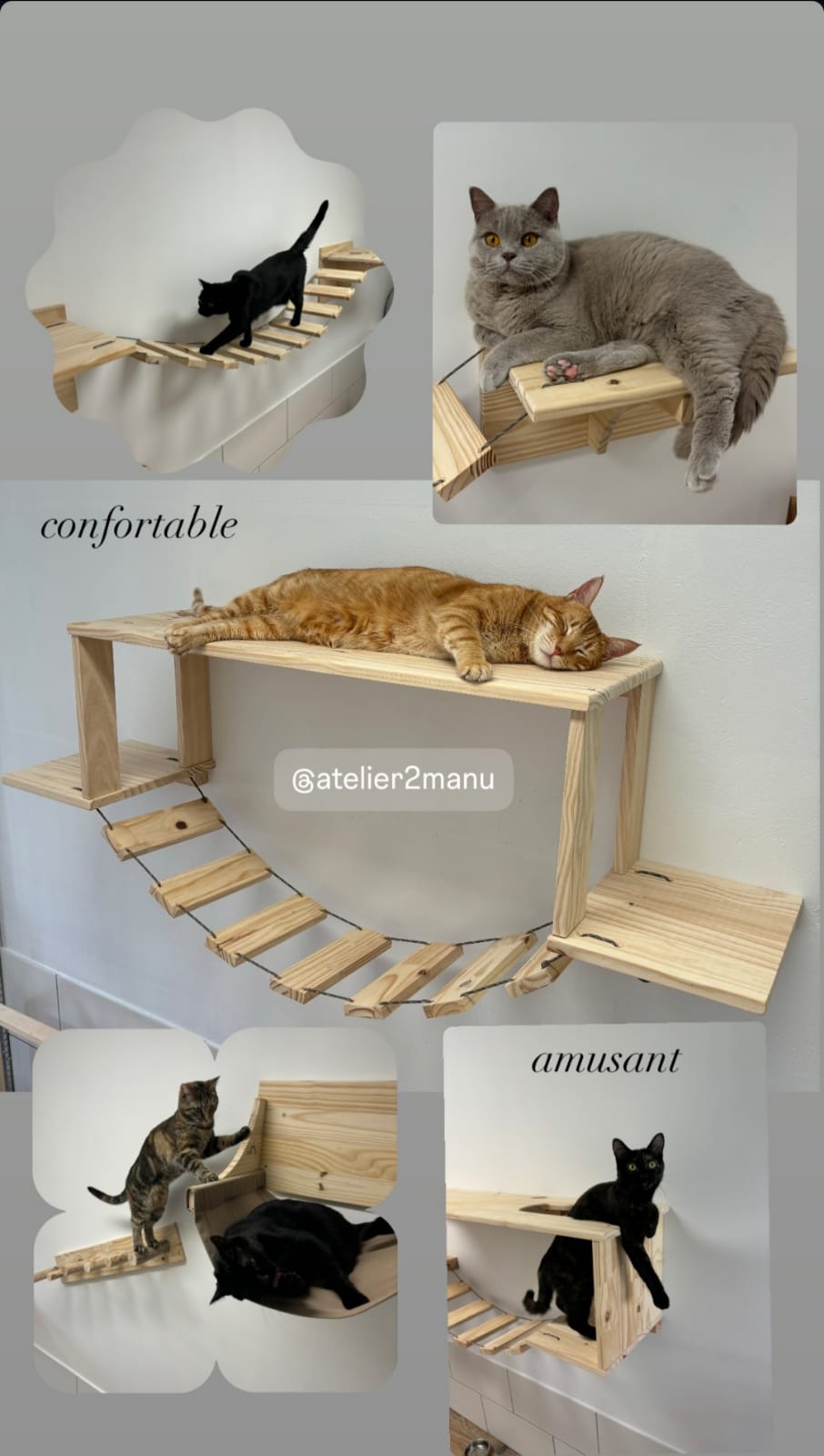 confortable

@atelier2manu

amusant