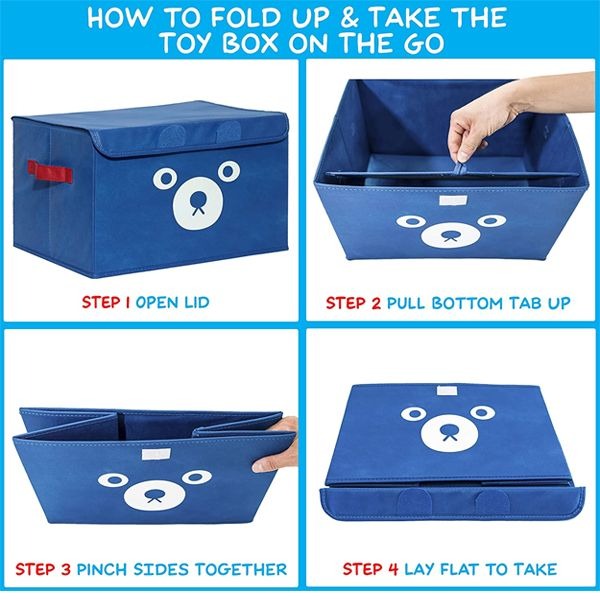 HOW TO FOLD UP & TAKE THE TOY BOX ON THE GO

STEP 1 OPEN LID

STEP 2 PULL BOTTOM TAB UP

STEP 3 PINCH SIDES TOGETHER

STEP 4 LAY FLAT TO TAKE