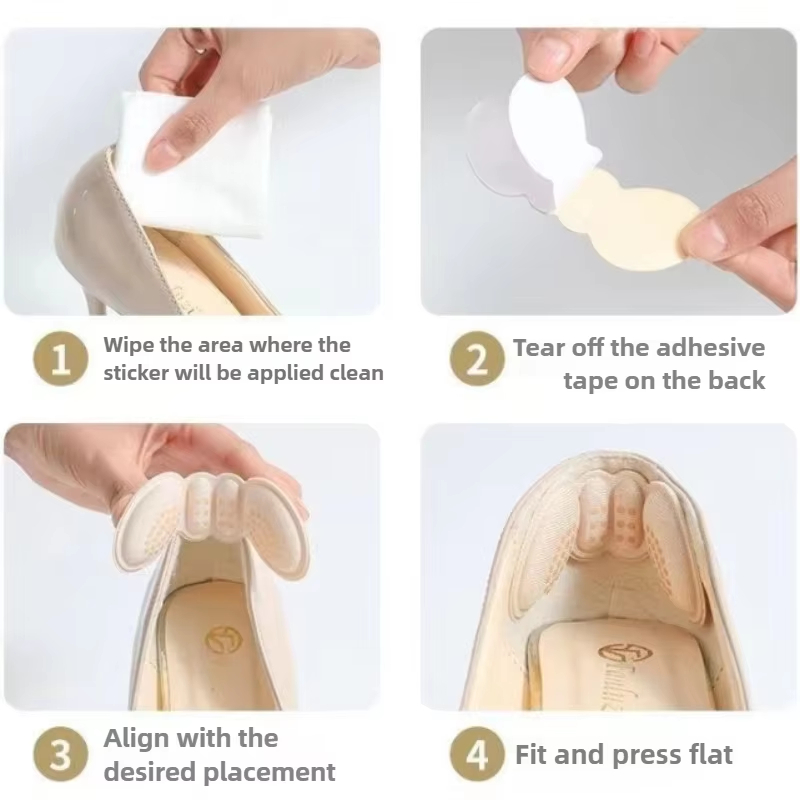 1 Wipe the area where the sticker will be applied clean

2 Tear off the adhesive tape on the back

3 Align with the desired placement

4 Fit and press flat