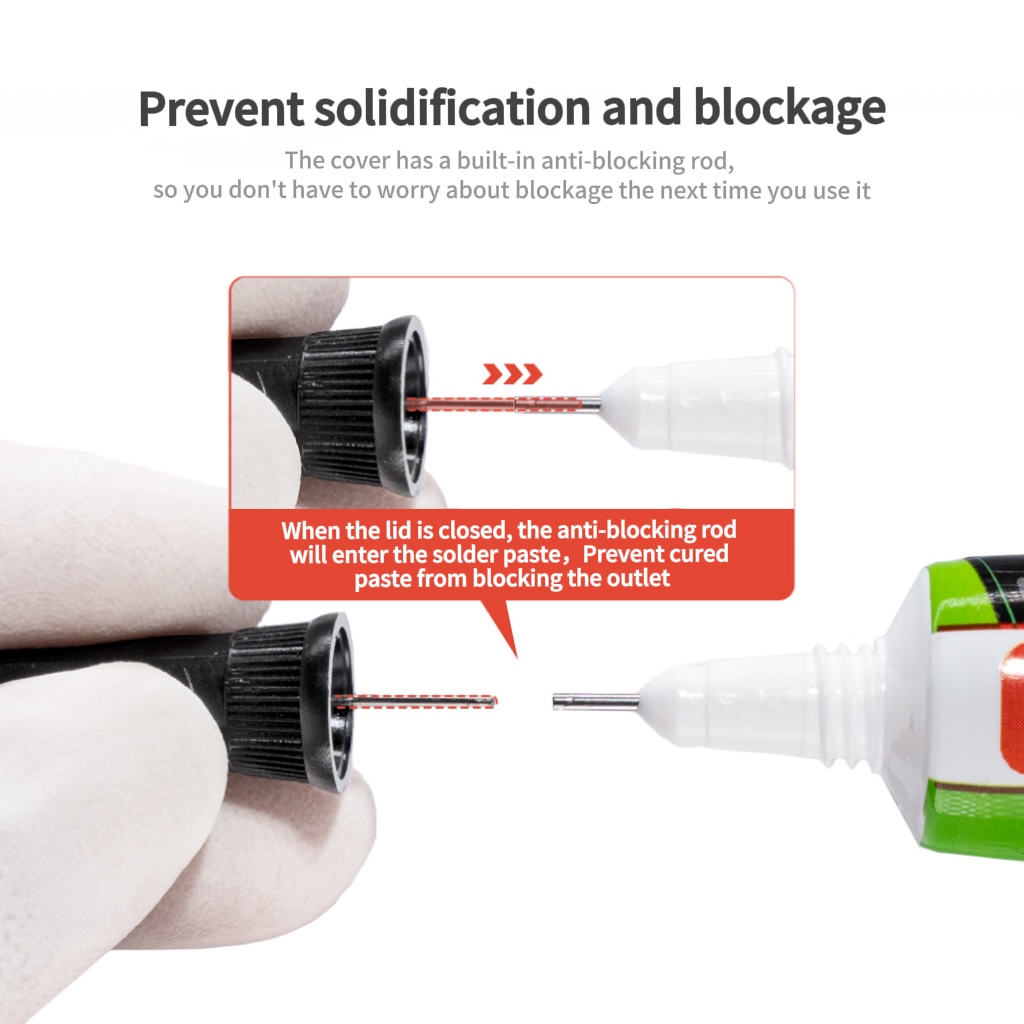 Prevent solidification and blockage

The cover has a built-in anti-blocking rod, so you don't have to worry about blockage the next time you use it

When the lid is closed, the anti-blocking rod will enter the solder paste，Prevent cured paste from blocking the outlet