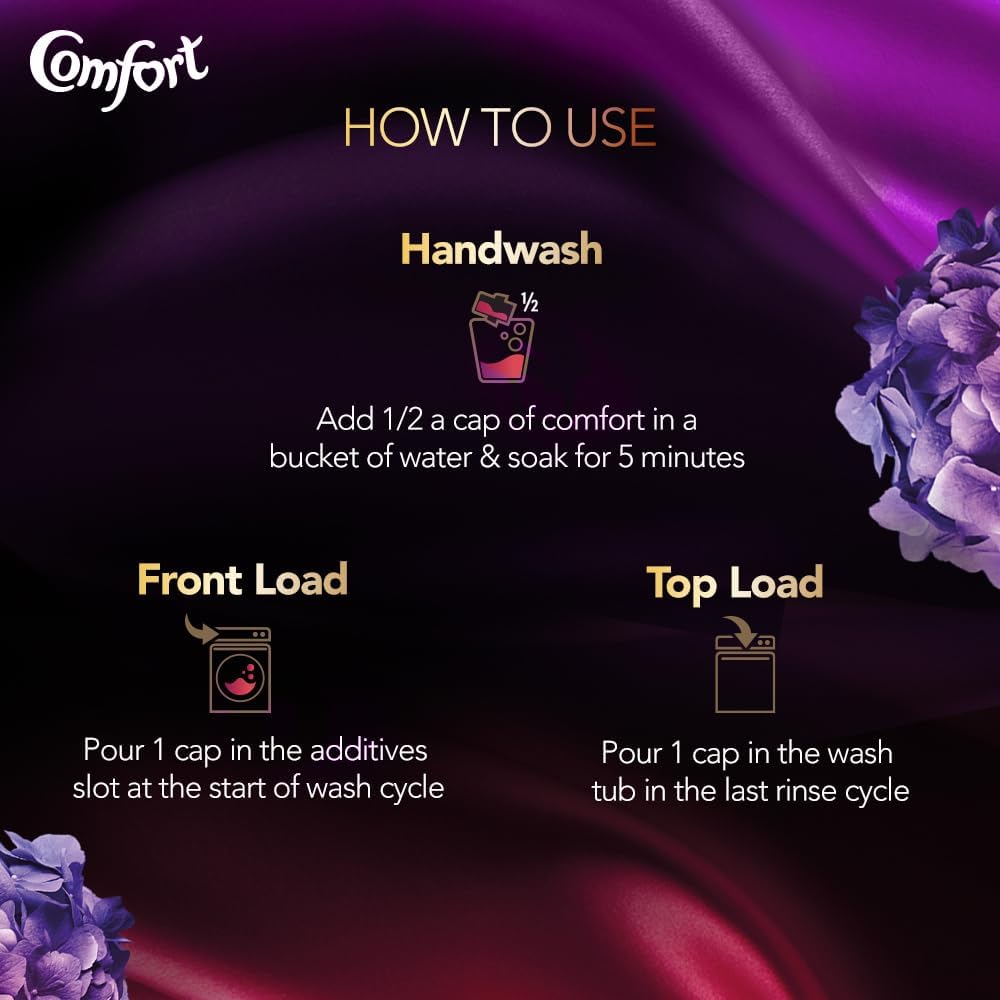 Comfort

HOW TO USE

Handwash

½

Add 1/2 a cap of comfort in a bucket of water & soak for 5 minutes

Front Load

Pour 1 cap in the additives slot at the start of wash cycle

Top Load

Pour 1 cap in the wash tub in the last rinse cycle