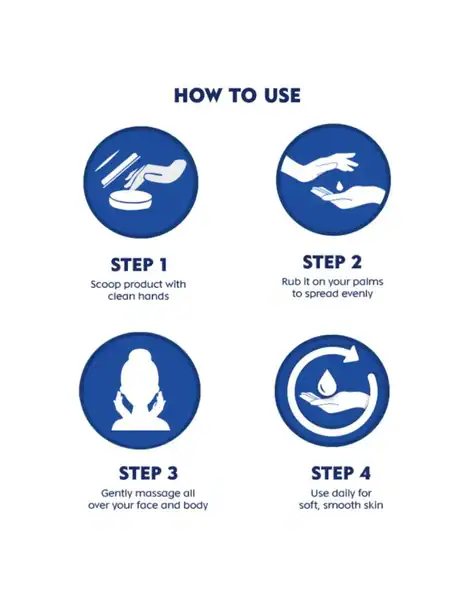 HOW TO USE

STEP 1
Scoop product with clean hands

STEP 2
Rub it on your palms to spread evenly

STEP 3
Gently massage all over your face and body

STEP 4
Use daily for soft, smooth skin