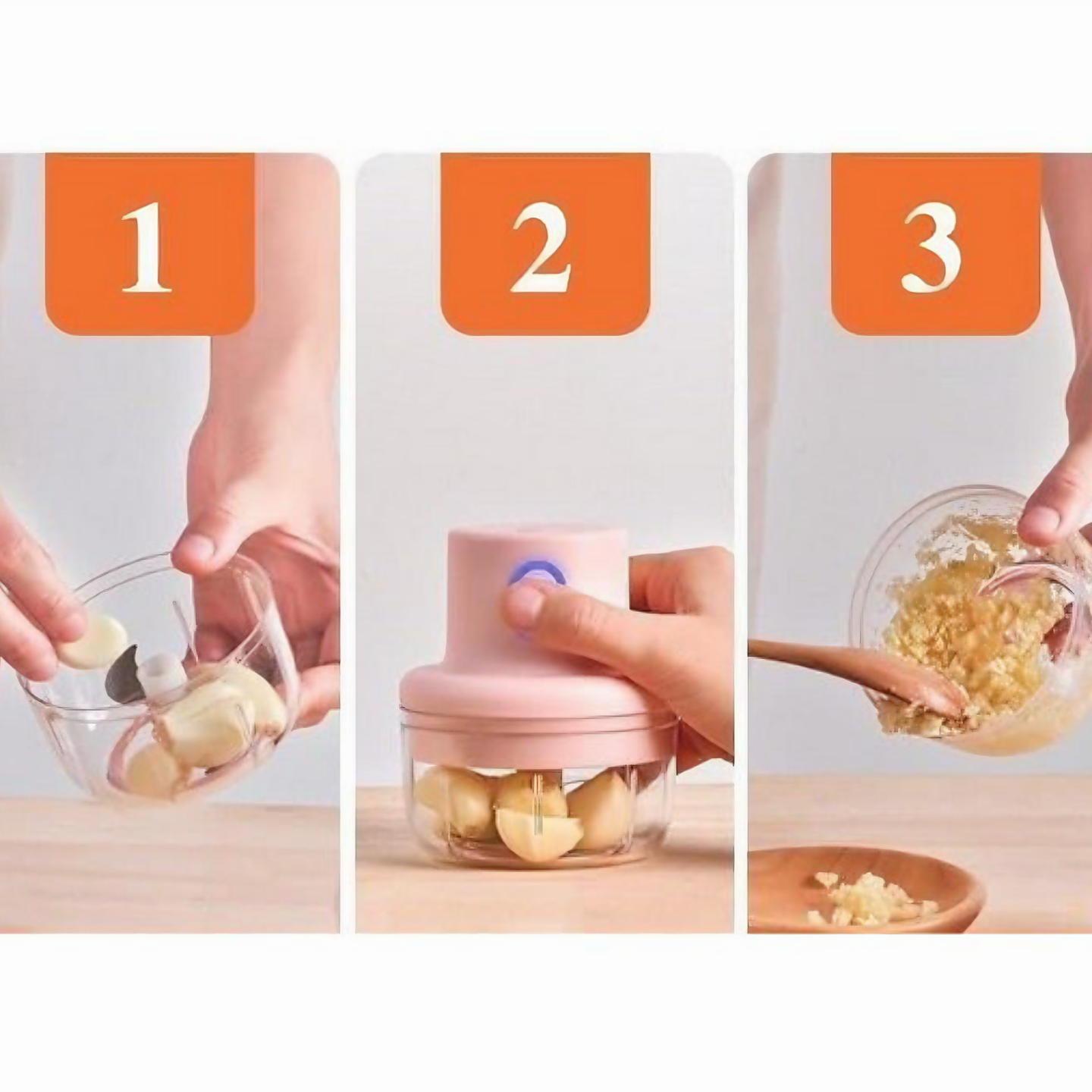 1

2

3