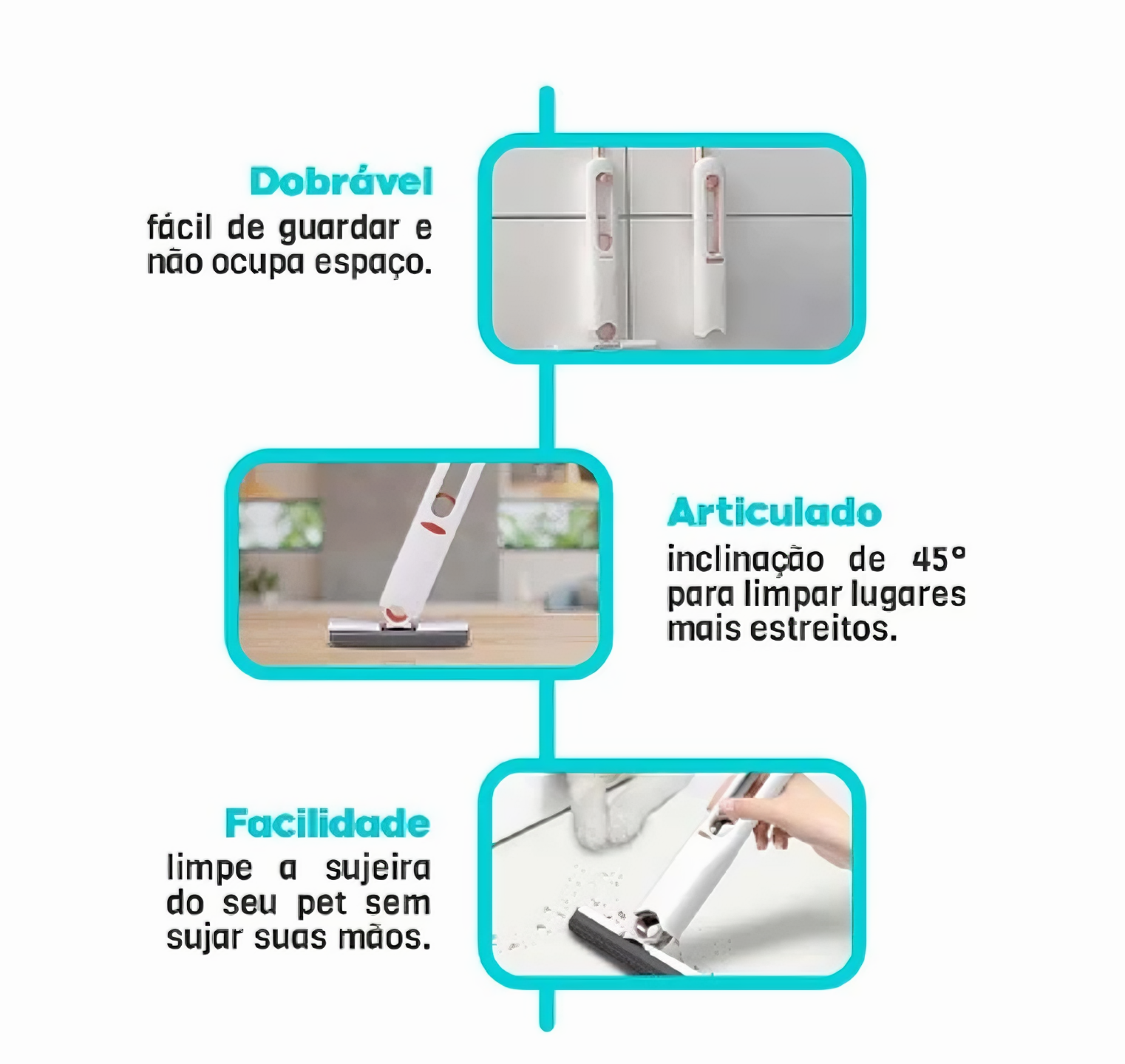 Dobrável
fácil de guardar e não ocupa espaço.

Articulado
inclinação de 45° para limpar lugares mais estreitos.

Facilidade
limpe a sujeira do seu pet sem sujar suas mãos.