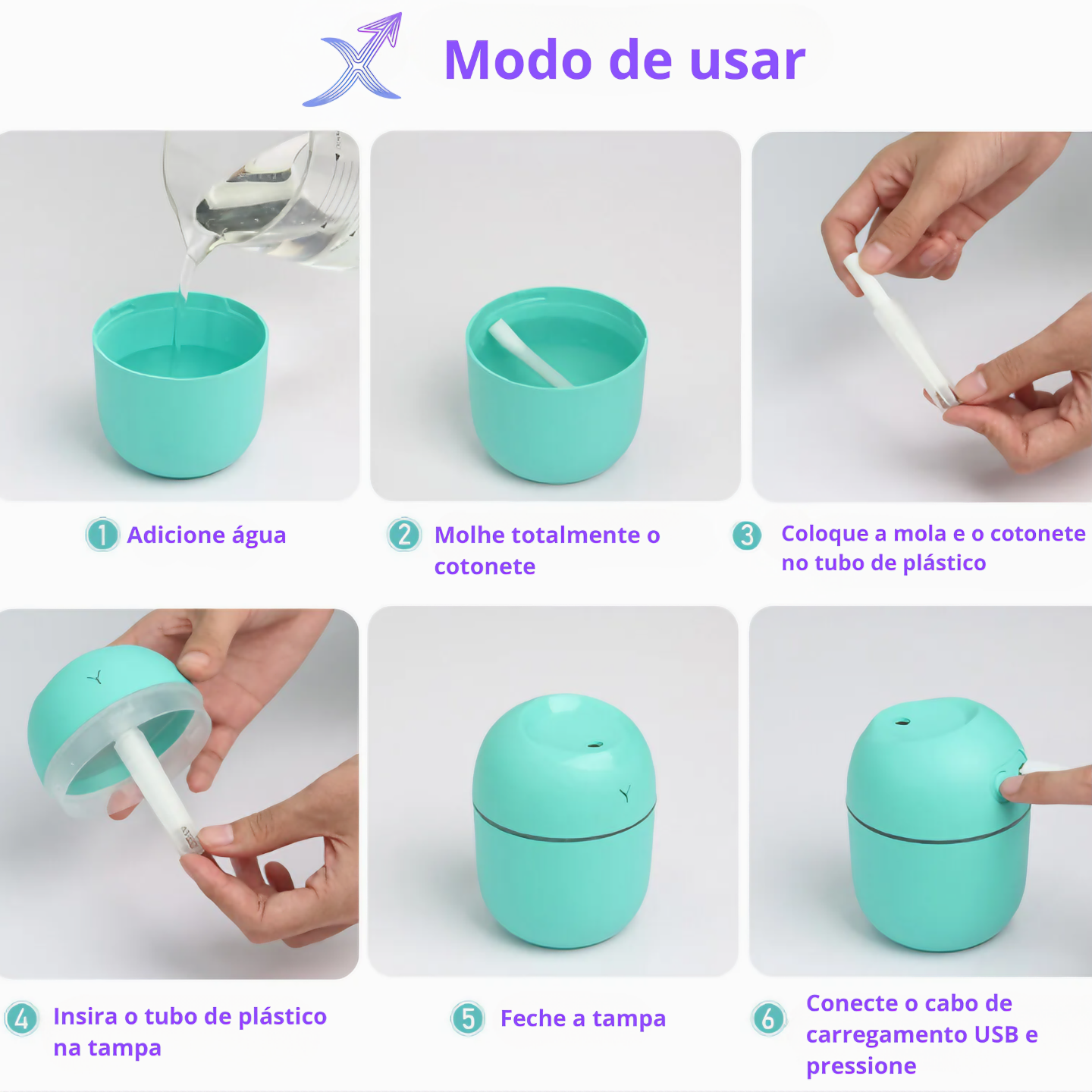 Modo de usar

1 Adicione água

2 Molhe totalmente o cotonete

3 Coloque a mola e o cotonete no tubo de plástico

4 Insira o tubo de plástico na tampa

5 Feche a tampa

6 Conecte o cabo de carregamento USB e pressione