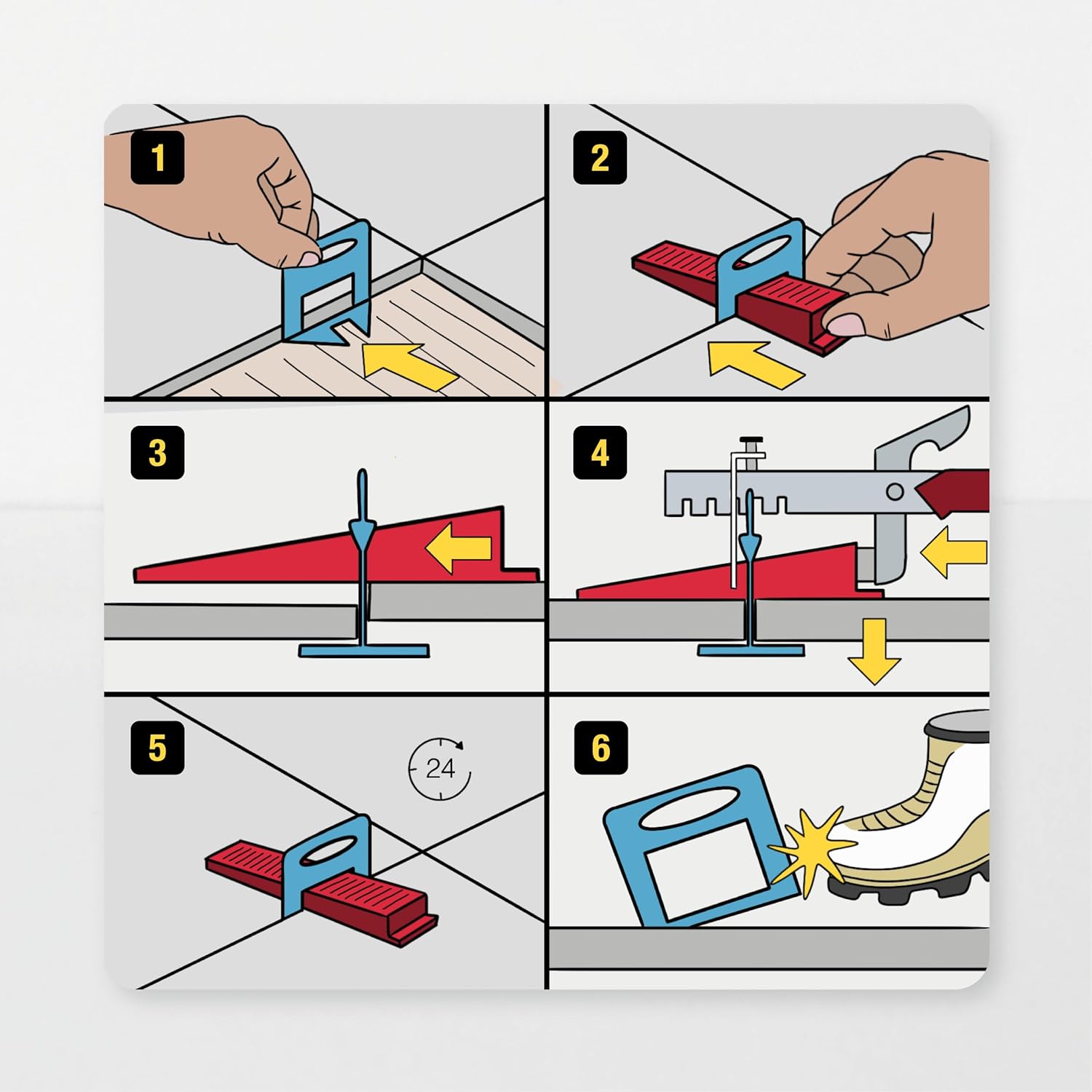 1

2

3

4

5

24

6