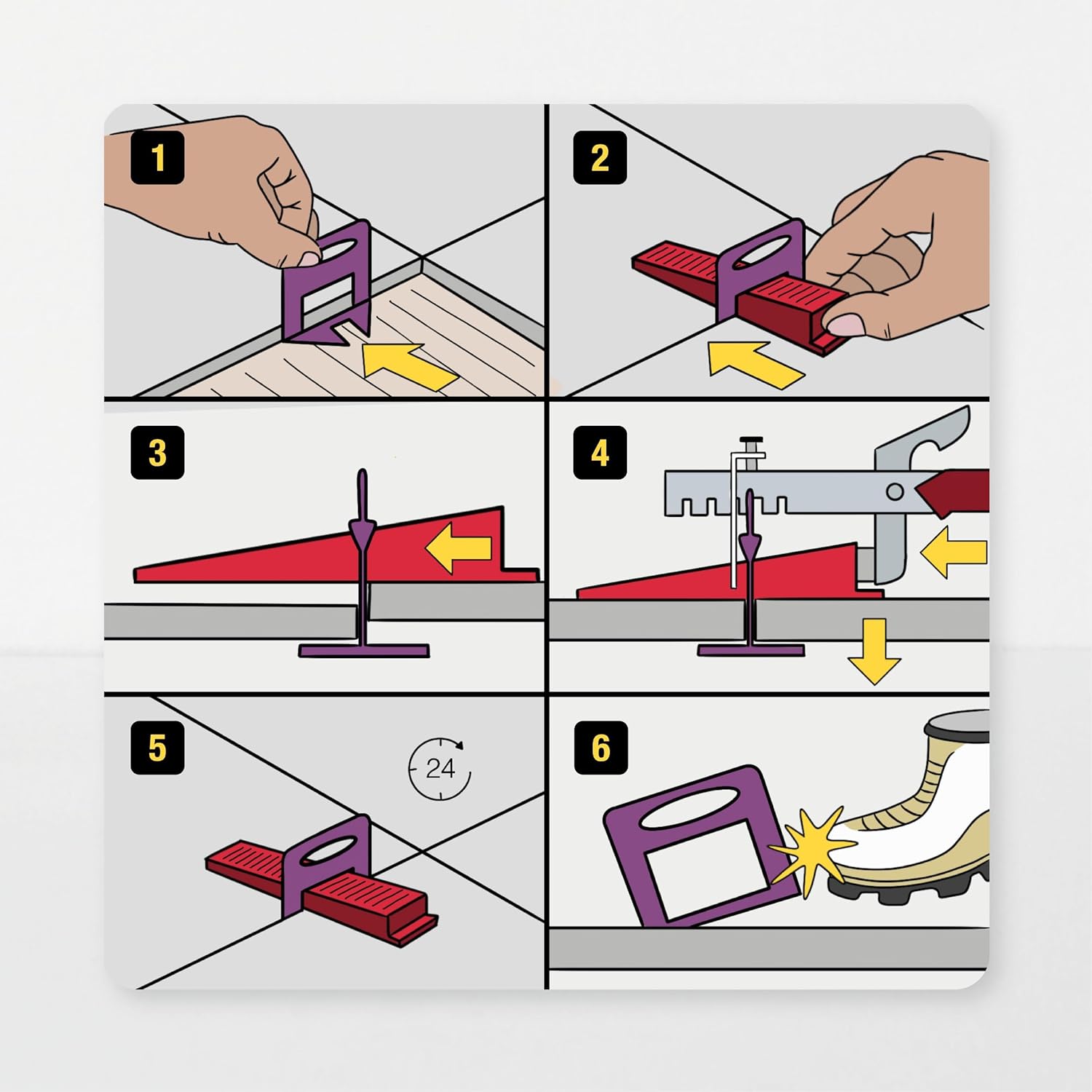 1

2

3

4

5

24

6