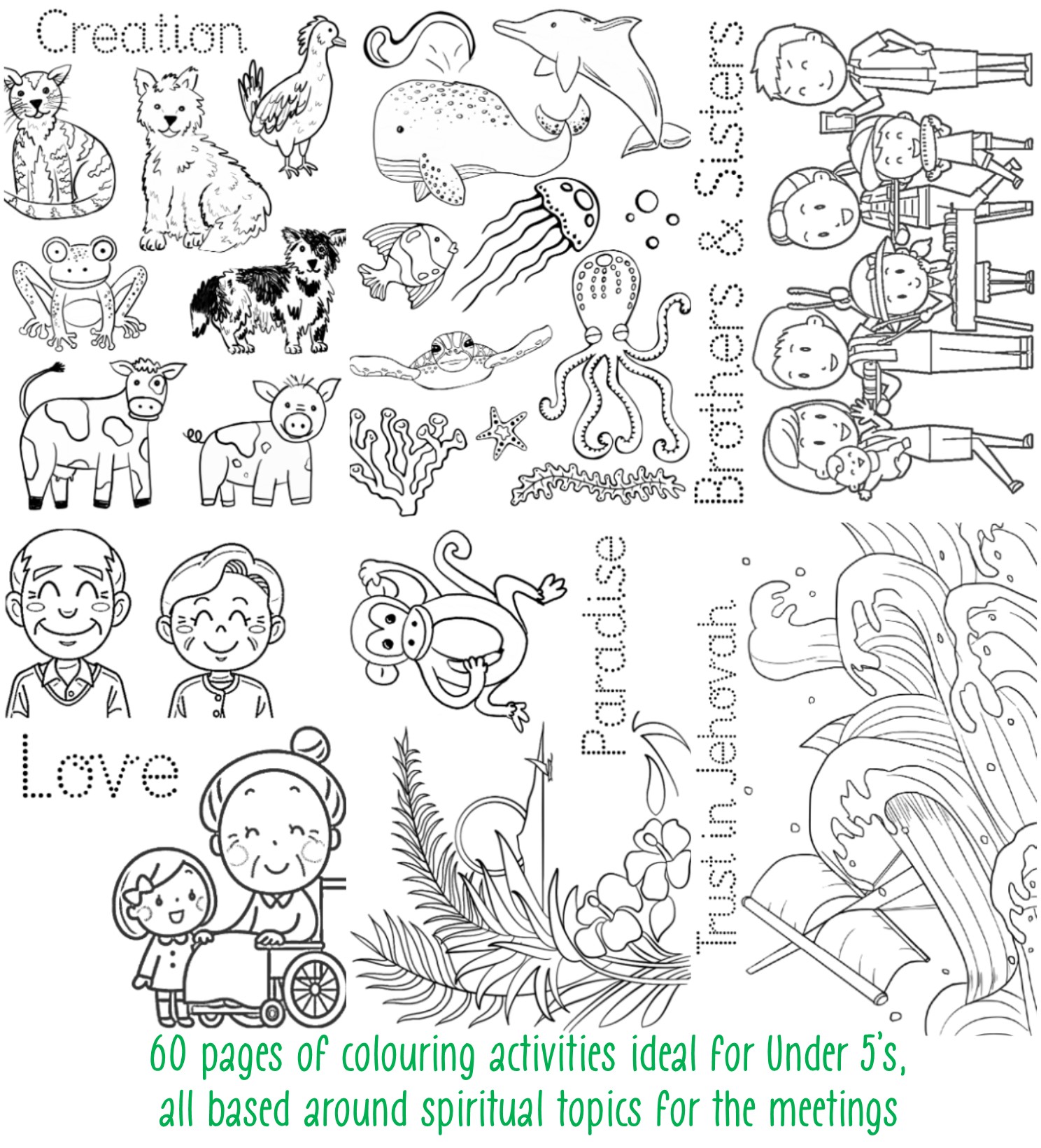 Creation

Brothers & Sisters

Love

Paradise

Trust in Jehovah

60 pages of colouring activities ideal for Under 5's, all based around spiritual topics for the meetings