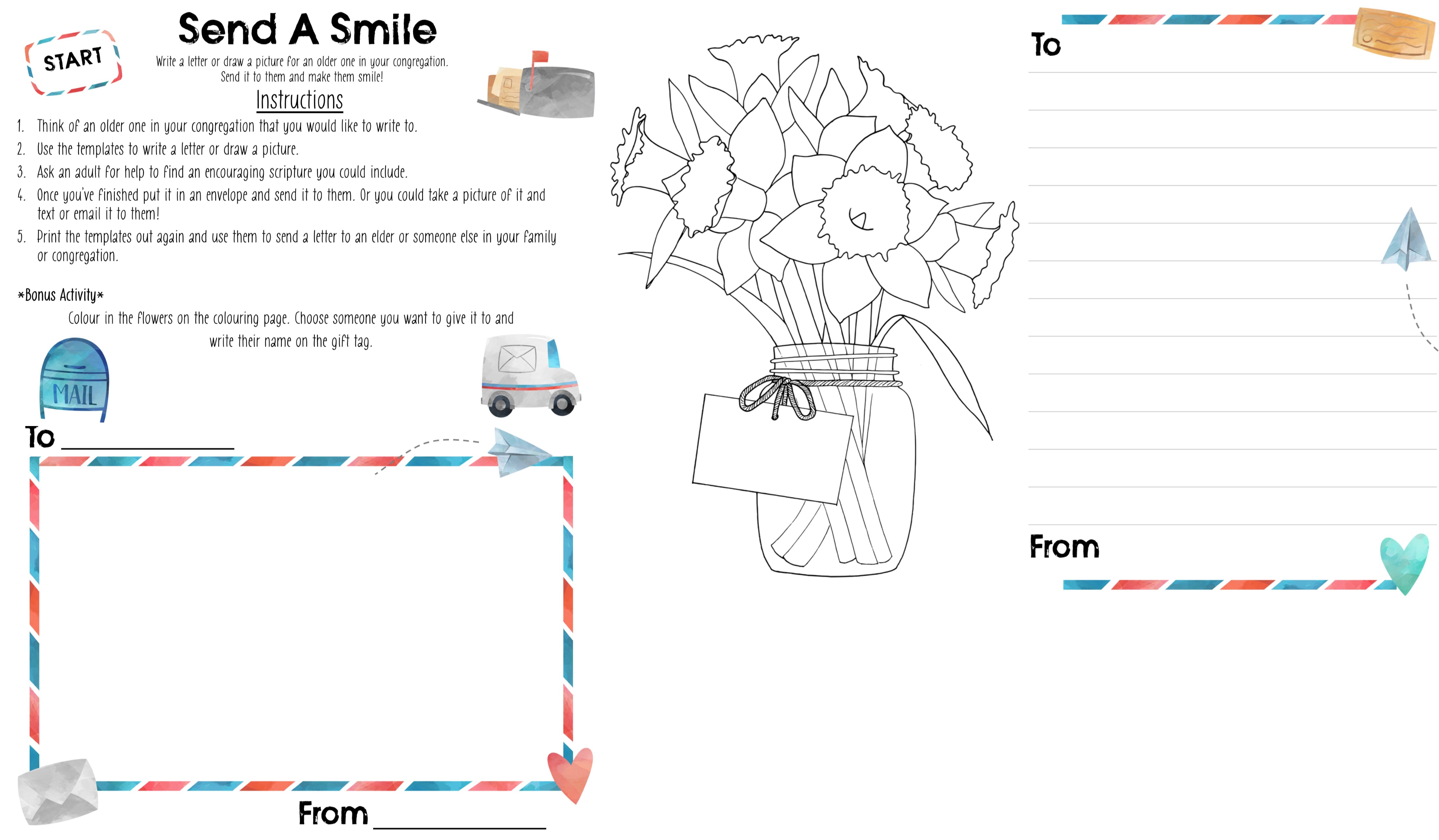 START

Send A Smile

Write a letter or draw a picture for an older one in your congregation. Send it to them and make them smile!

Instructions

1. Think of an older one in your congregation that you would like to write to.
2. Use the templates to write a letter or draw a picture.
3. Ask an adult for help to find an encouraging scripture you could include.
4. Once you've finished put it in an envelope and send it to them. Or you could take a picture of it and text or email it to them!
5. Print the templates out again and use them to send a letter to an elder or someone else in your family or congregation.

*Bonus Activity*
Colour in the flowers on the colouring page. Choose someone you want to give it to and write their name on the gift tag.

MAIL

To ____________

From ____________

To

From