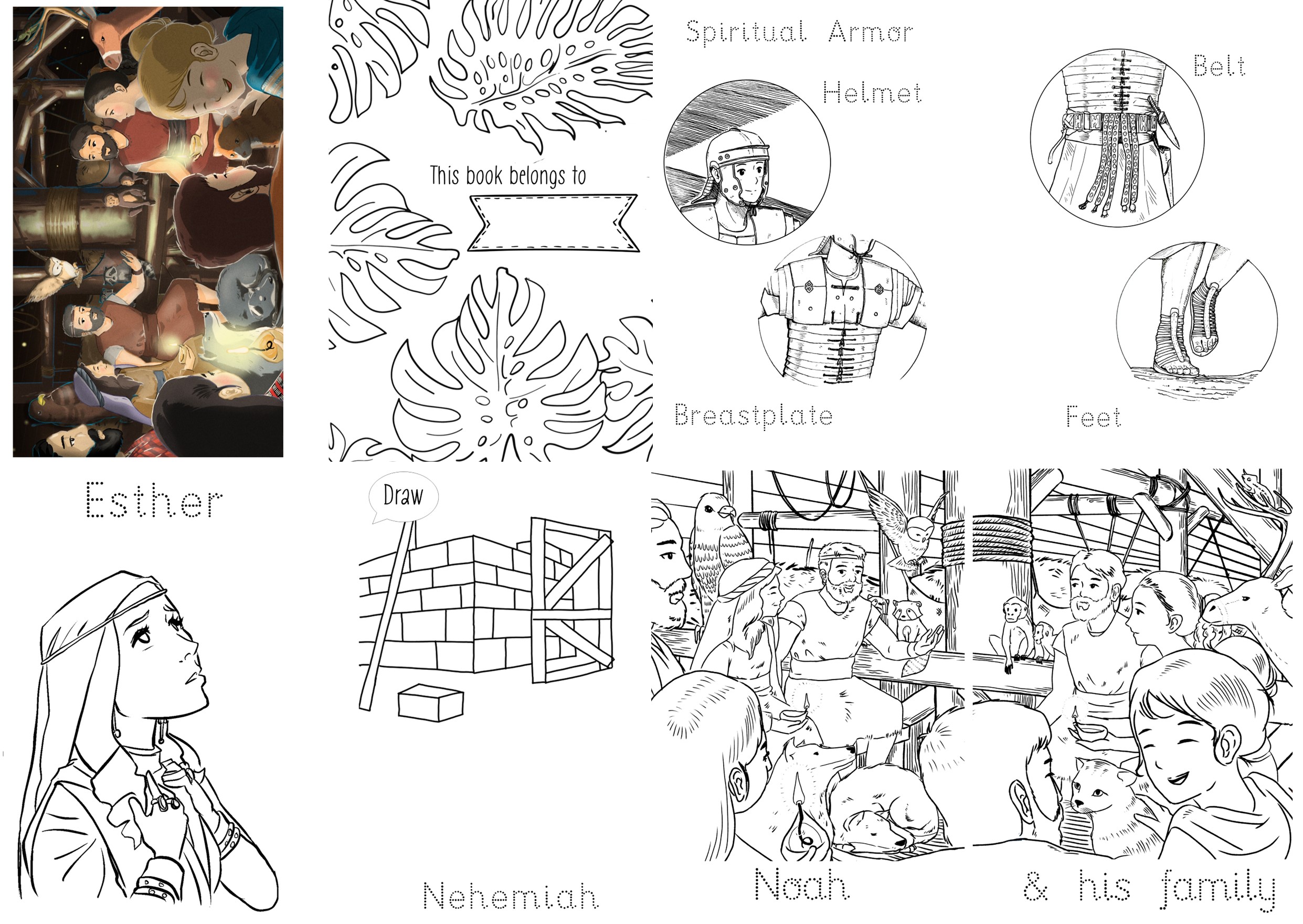 This book belongs to

Spiritual Armor

Helmet

Belt

Breastplate

Feet

Esther

Draw

Nehemiah

Noah

& his family