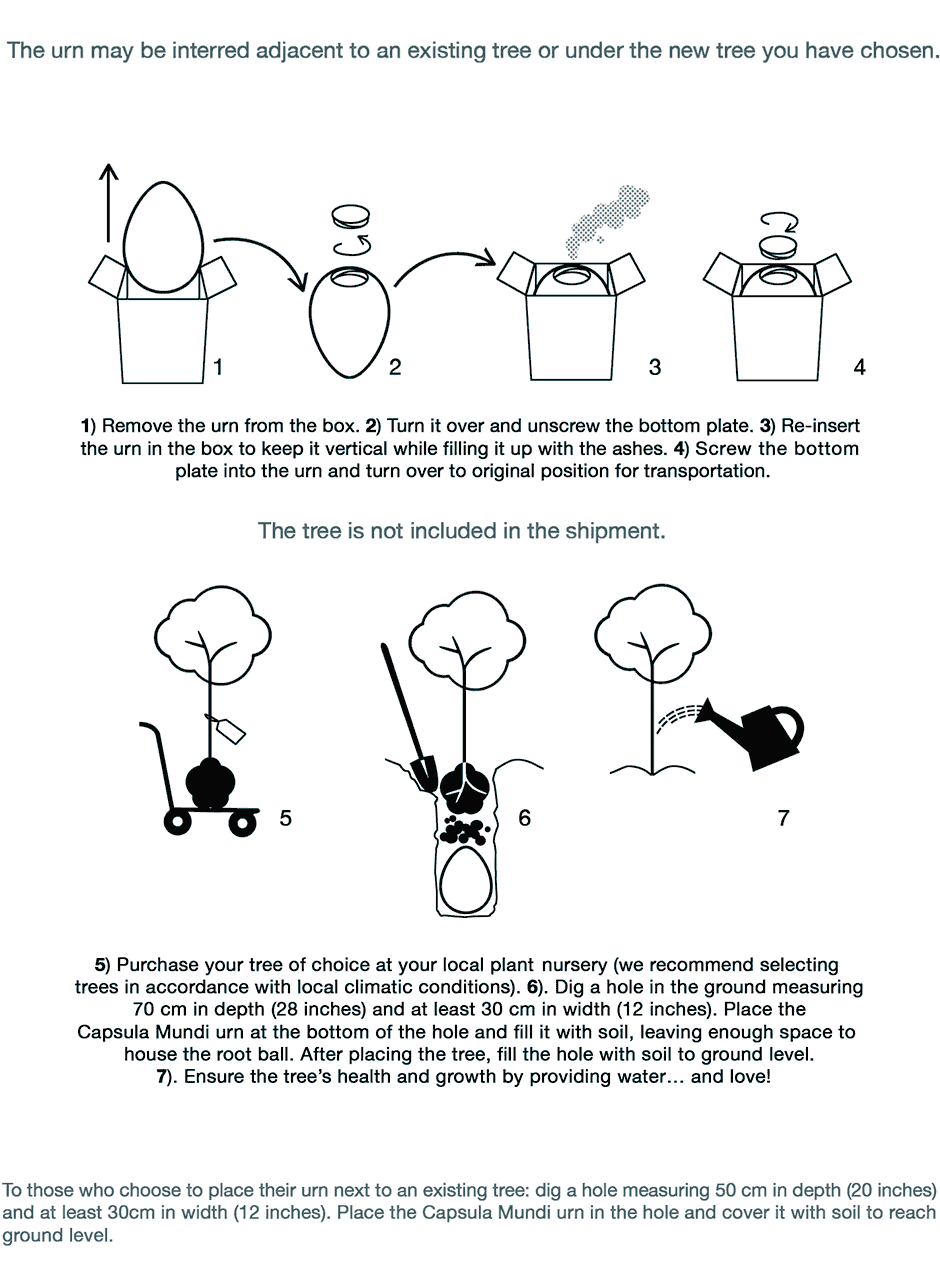 The urn may be interred adjacent to an existing tree or under the new tree you have chosen.

1

2

3

4

1) Remove the urn from the box. 2) Turn it over and unscrew the bottom plate. 3) Re-insert the urn in the box to keep it vertical while filling it up with the ashes. 4) Screw the bottom plate into the urn and turn over to original position for transportation.

The tree is not included in the shipment.

5

6

7

5) Purchase your tree of choice at your local plant nursery (we recommend selecting trees in accordance with local climatic conditions). 6). Dig a hole in the ground measuring 70 cm in depth (28 inches) and at least 30 cm in width (12 inches). Place the Capsula Mundi urn at the bottom of the hole and fill it with soil, leaving enough space to house the root ball. After placing the tree, fill the hole with soil to ground level.
7). Ensure the tree's health and growth by providing water… and love!

To those who choose to place their urn next to an existing tree: dig a hole measuring 50 cm in depth (20 inches) and at least 30cm in width (12 inches). Place the Capsula Mundi urn in the hole and cover it with soil to reach ground level.