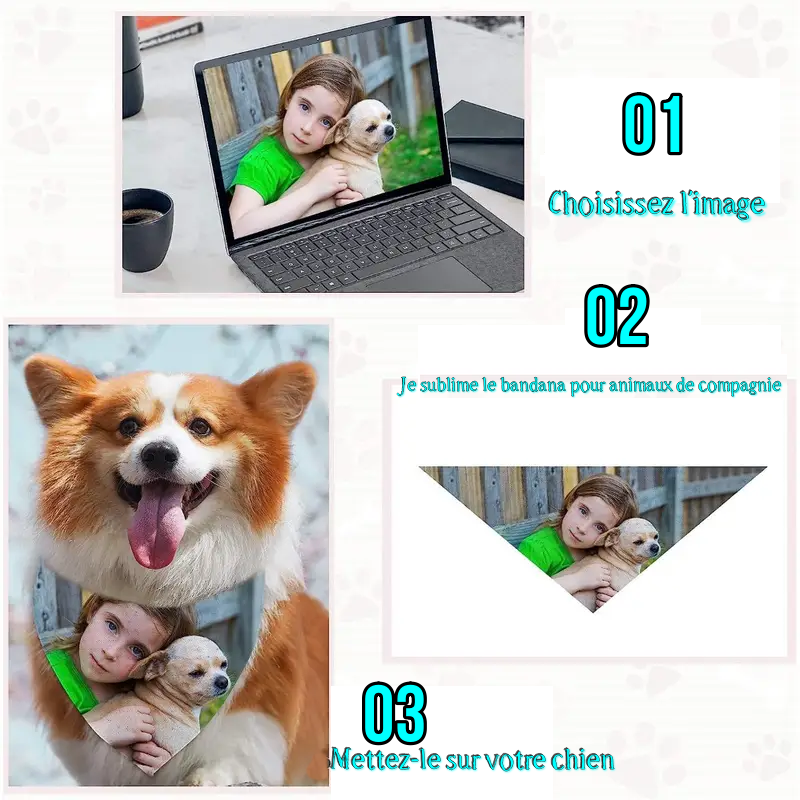 01

Choisissez l'image

02

Je sublime le bandana pour animaux de compagnie

03

Mettez-le sur votre chien