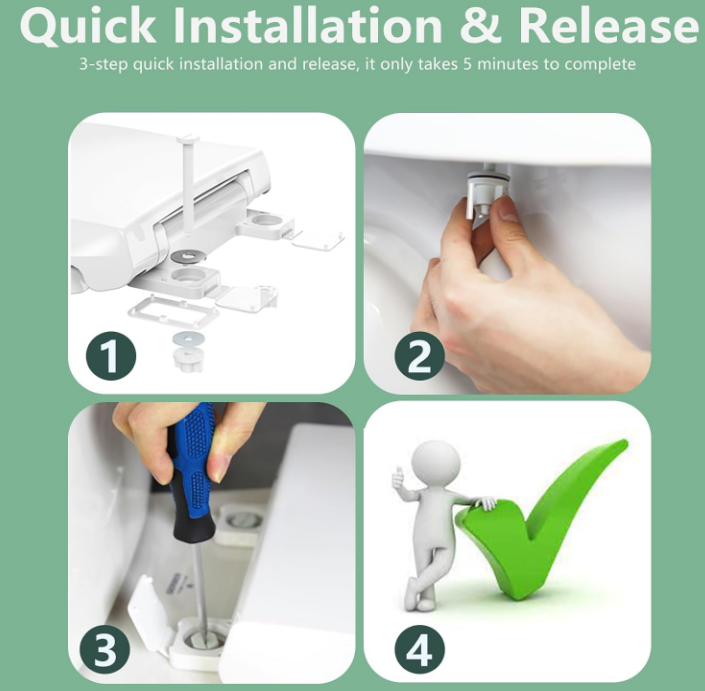 Quick Installation & Release
3-step quick installation and release, it only takes 5 minutes to complete

1

2

3

4