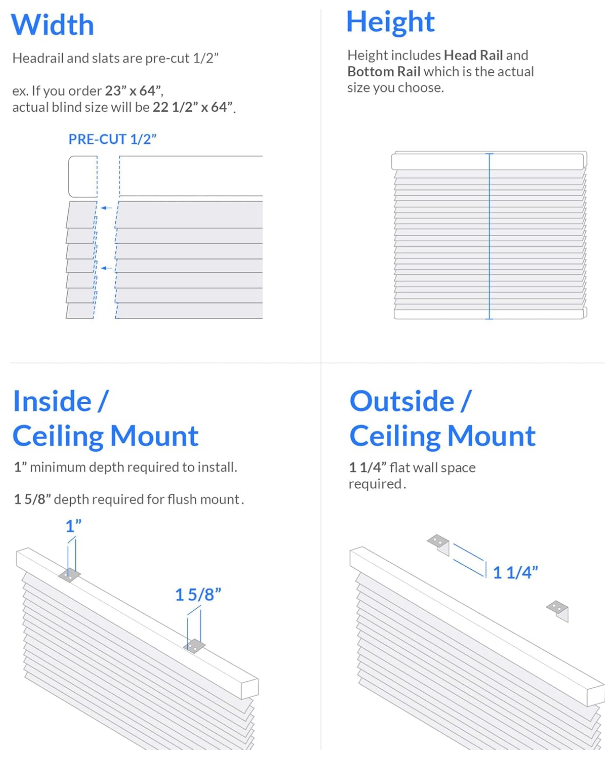 Width

Headrail and slats are pre-cut 1/2"

ex. If you order 23" x 64", actual blind size will be 22 1/2" x 64".

PRE-CUT 1/2"

Height

Height includes Head Rail and Bottom Rail which is the actual size you choose.

Inside / Ceiling Mount

1" minimum depth required to install.

1 5/8" depth required for flush mount.

1"

1 5/8"

Outside / Ceiling Mount

1 1/4" flat wall space required.

1 1/4"