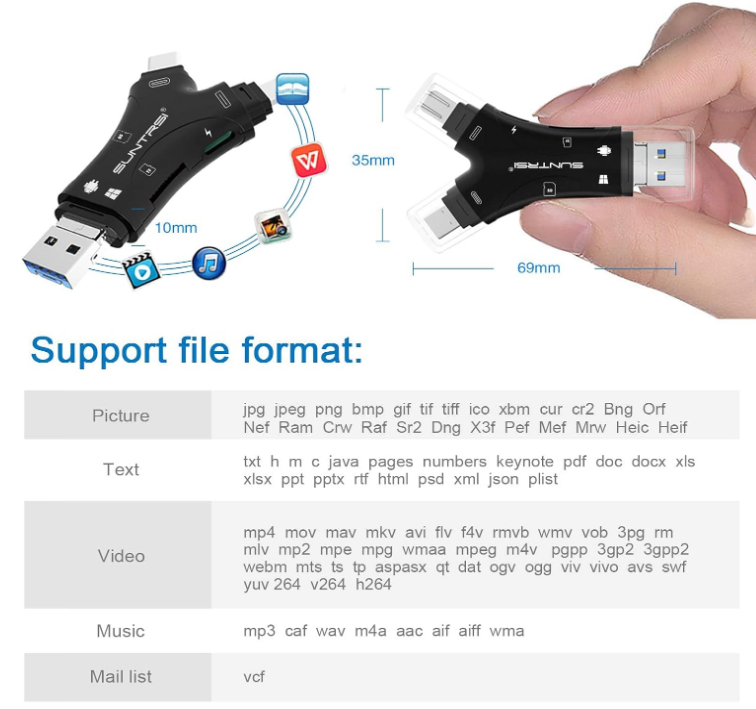 SUNTRSI

10mm

35mm

SUNTRSI

69mm

Support file format:

| Picture | jpg jpeg png bmp gif tif tiff ico xbm cur cr2 Bng Orf Nef Ram Crw Raf Sr2 Dng X3f Pef Mef Mrw Heic Heif |
|---|---|
| Text | txt h m c java pages numbers keynote pdf doc docx xls xlsx ppt pptx rtf html psd xml json plist |
| Video | mp4 mov mav mkv avi flv f4v rmvb wmv vob 3pg rm mlv mp2 mpe mpg wmaa mpeg m4v pgpp 3gp2 3gpp2 webm mts ts tp aspasx qt dat ogv ogg viv vivo avs swf yuv 264 v264 h264 |
| Music | mp3 caf wav m4a aac aif aiff wma |
| Mail list | vcf |