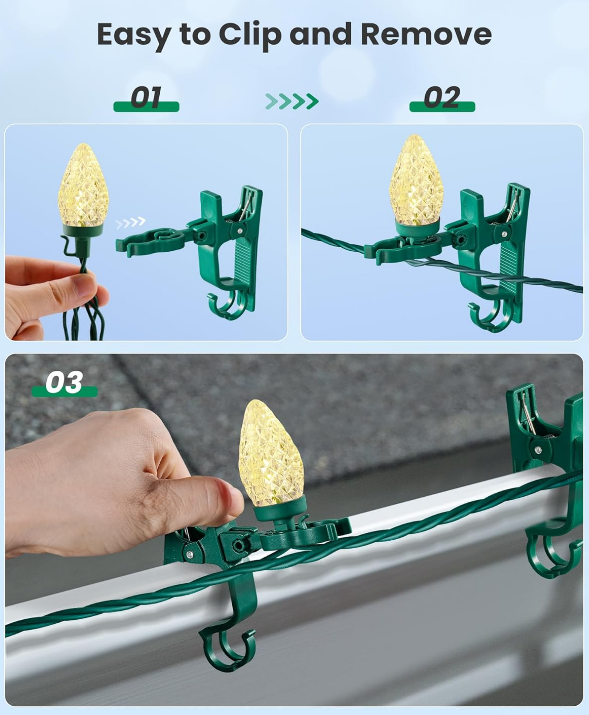 Easy to Clip and Remove

01

02

03