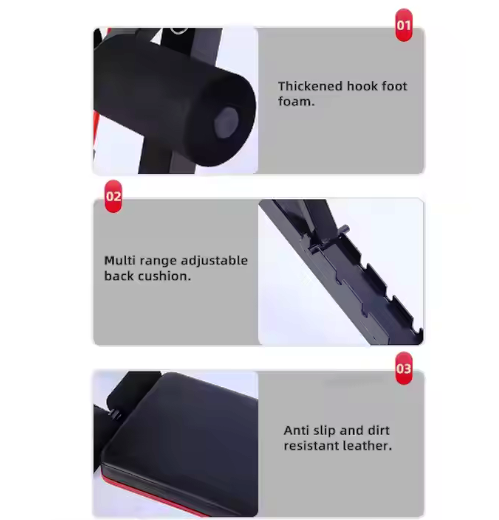 01

Thickened hook foot foam.

02

Multi range adjustable back cushion.

03

Anti slip and dirt resistant leather.