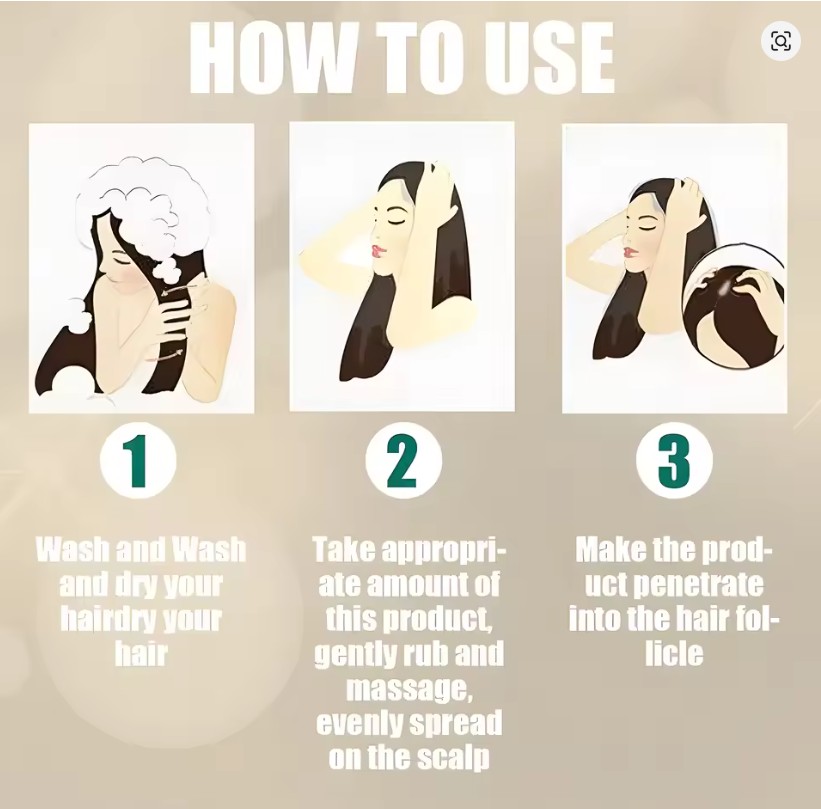 HOW TO USE

1

Wash and Wash and dry your hairdry your hair

2

Take appropriate amount of this product, gently rub and massage, evenly spread on the scalp

3

Make the product penetrate into the hair follicle