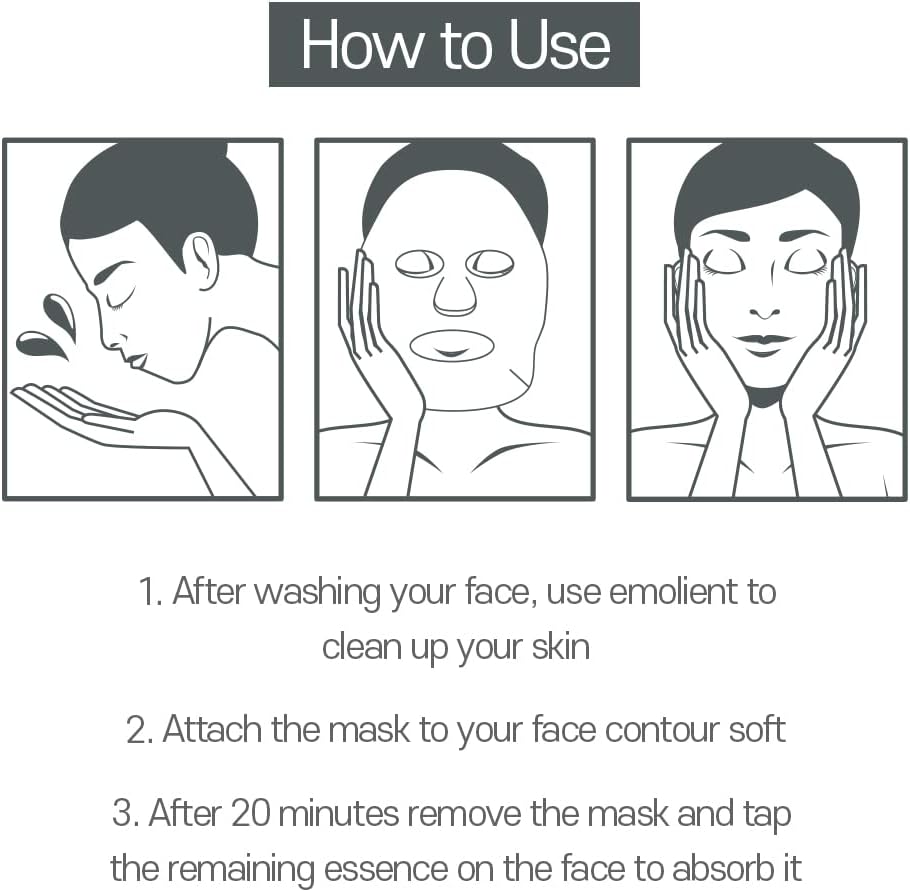 How to Use

1. After washing your face, use emolient to clean up your skin

2. Attach the mask to your face contour soft

3. After 20 minutes remove the mask and tap the remaining essence on the face to absorb it