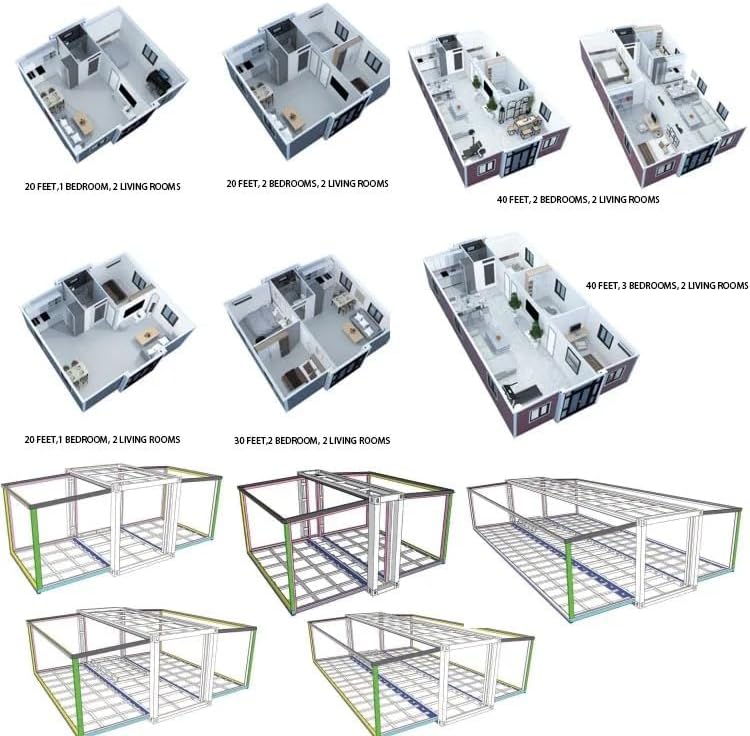 20 FEET,1 BEDROOM, 2 LIVING ROOMS

20 FEET, 2 BEDROOMS, 2 LIVING ROOMS

40 FEET, 2 BEDROOMS, 2 LIVING ROOMS

40 FEET, 3 BEDROOMS, 2 LIVING ROOMS

20 FEET,1 BEDROOM, 2 LIVING ROOMS

30 FEET,2 BEDROOM, 2 LIVING ROOMS