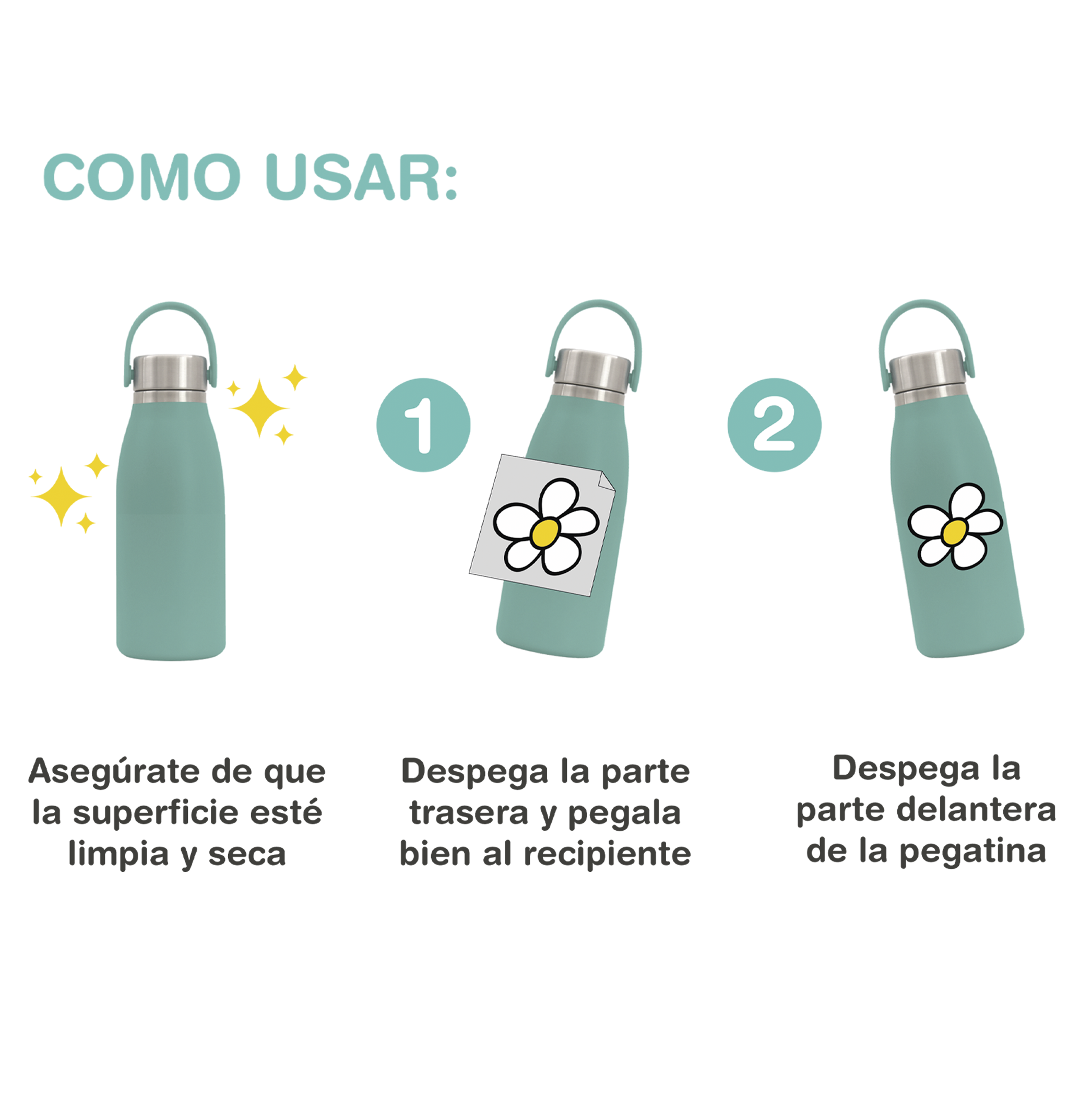 COMO USAR:

1

2

Asegúrate de que la superficie esté limpia y seca

Despega la parte trasera y pegala bien al recipiente

Despega la parte delantera de la pegatina