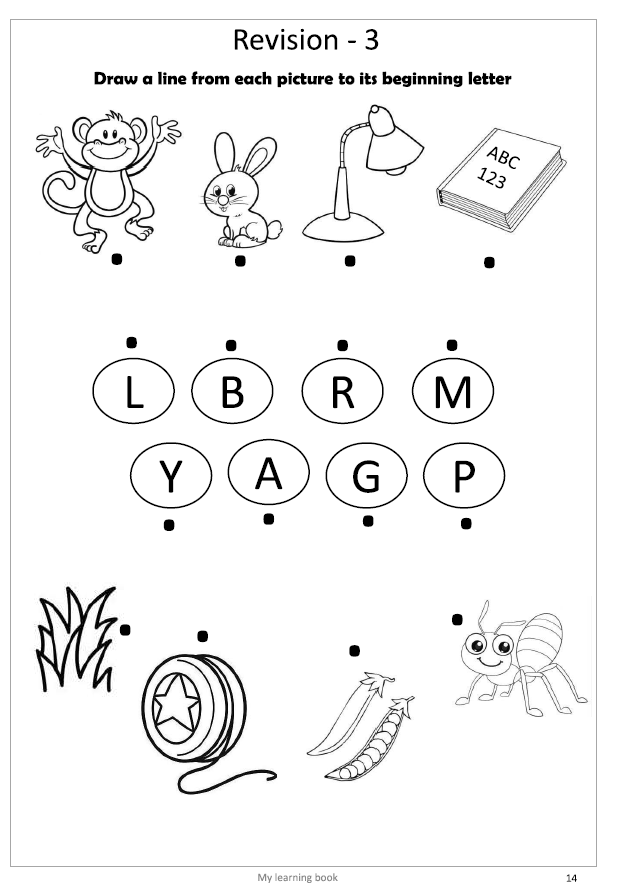 Revision - 3

Draw a line from each picture to its beginning letter

ABC
123

L B R M

Y A G P

My learning book

14