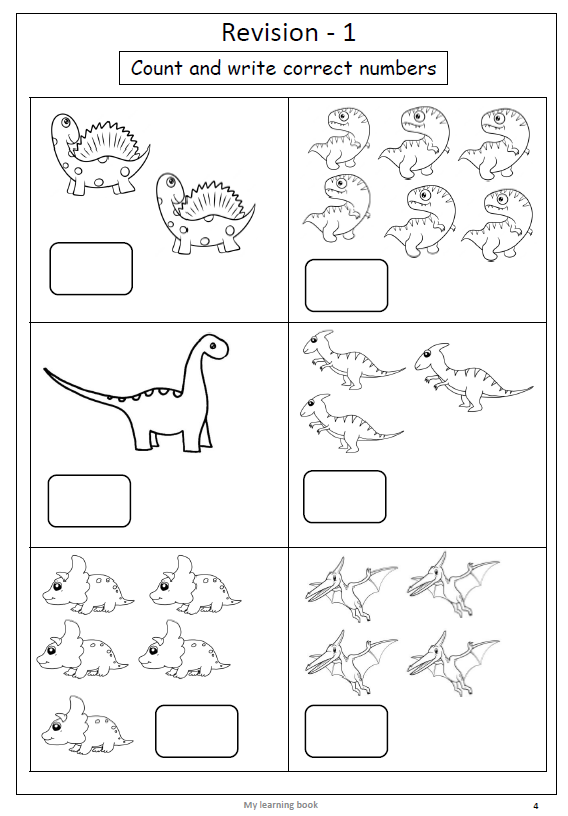 Revision - 1

Count and write correct numbers

My learning book

4