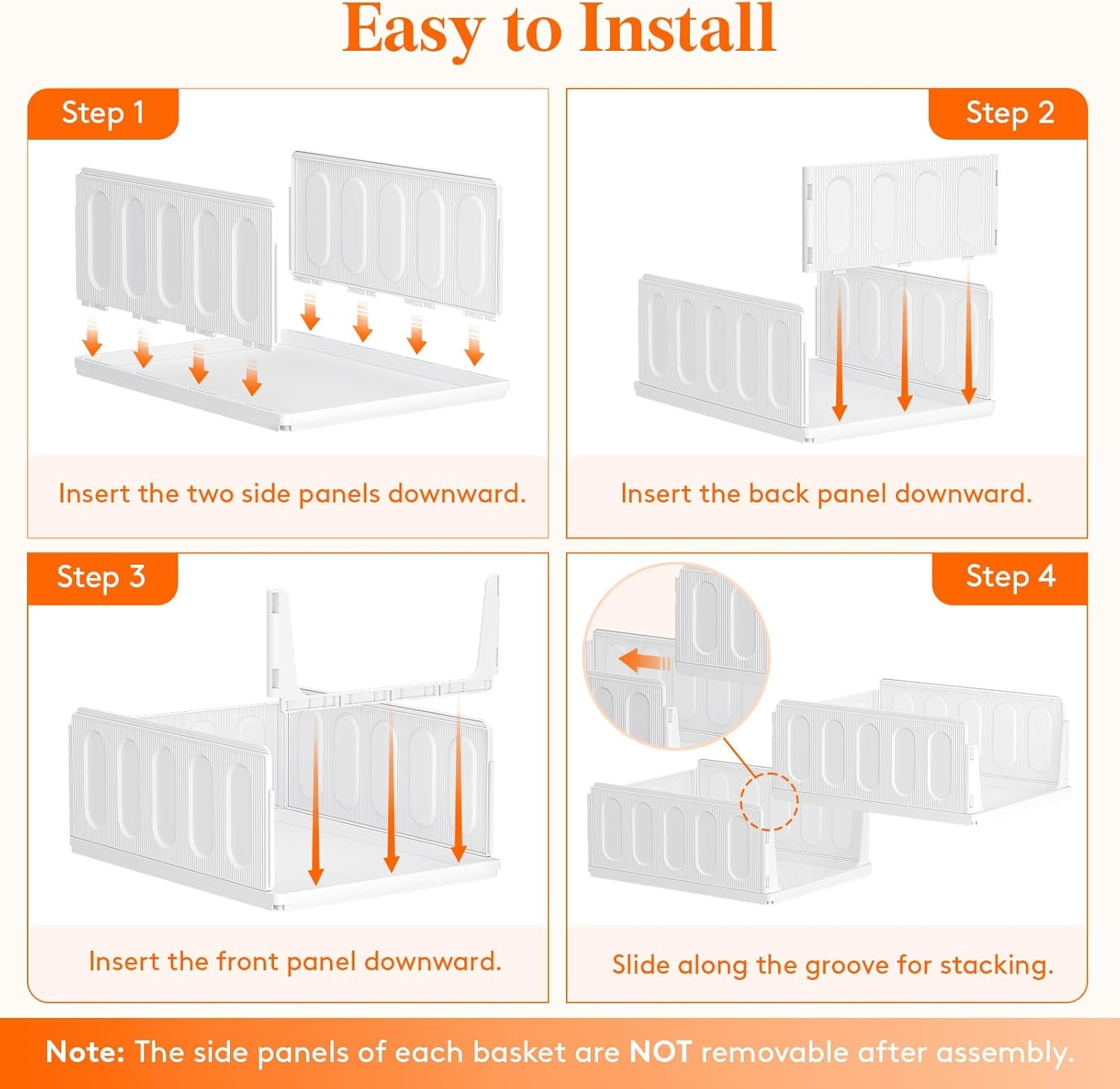 Easy to Install

Step 1

Insert the two side panels downward.

Step 2

Insert the back panel downward.

Step 3

Insert the front panel downward.

Step 4

Slide along the groove for stacking.

Note: The side panels of each basket are NOT removable after assembly.