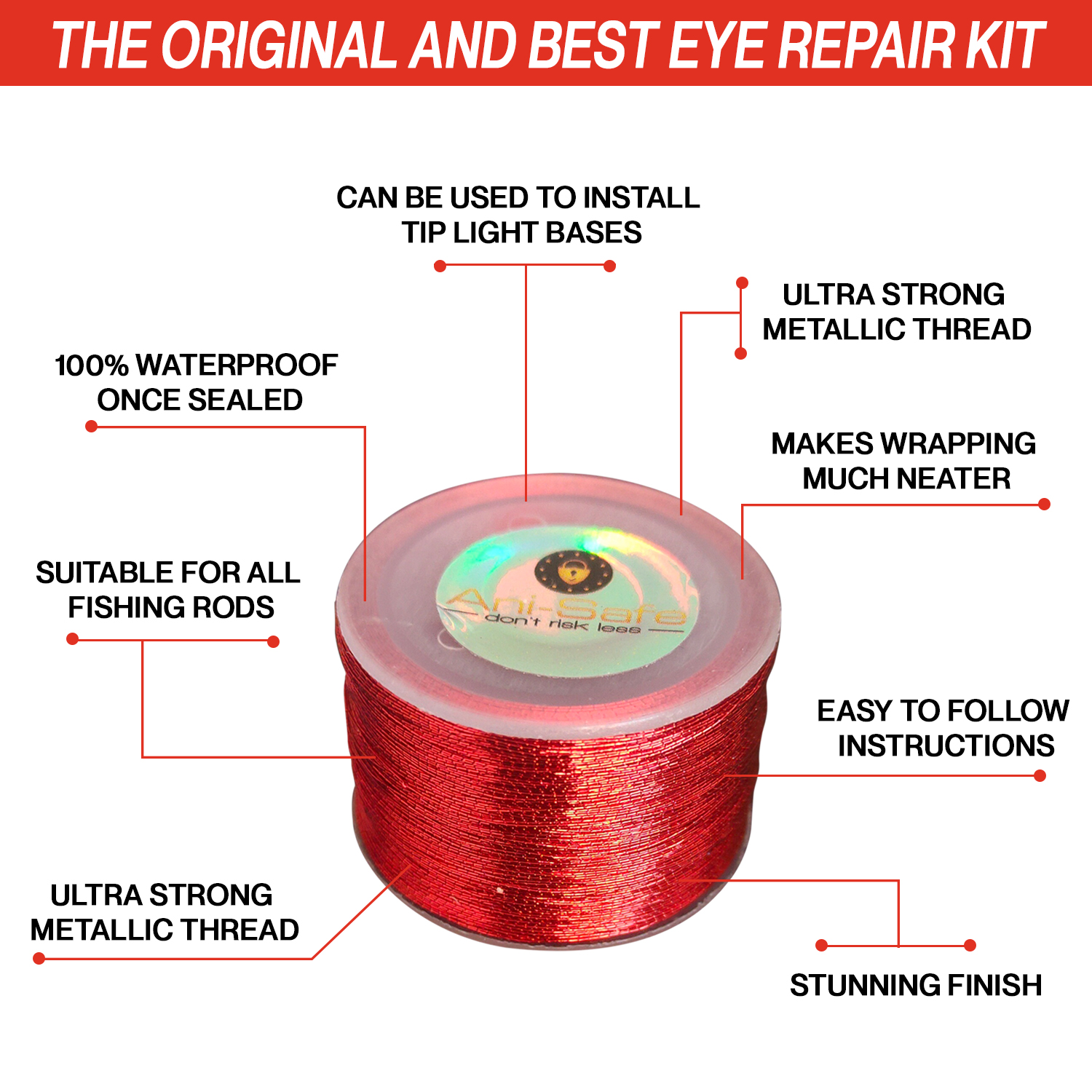 THE ORIGINAL AND BEST EYE REPAIR KIT

CAN BE USED TO INSTALL TIP LIGHT BASES

ULTRA STRONG METALLIC THREAD

100% WATERPROOF ONCE SEALED

MAKES WRAPPING MUCH NEATER

SUITABLE FOR ALL FISHING RODS

Ani-Safe
don't risk less

EASY TO FOLLOW INSTRUCTIONS

ULTRA STRONG METALLIC THREAD

STUNNING FINISH