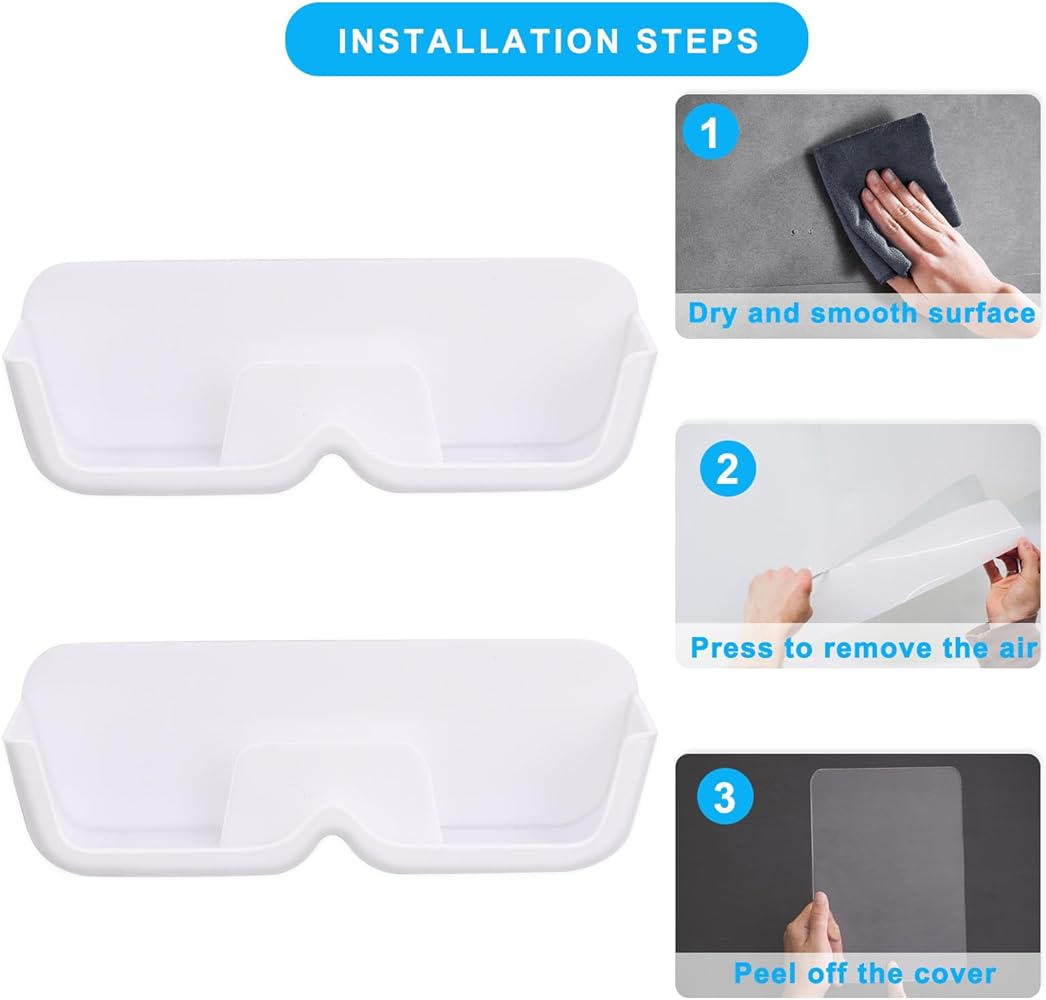 INSTALLATION STEPS

1
Dry and smooth surface

2
Press to remove the air

3
Peel off the cover