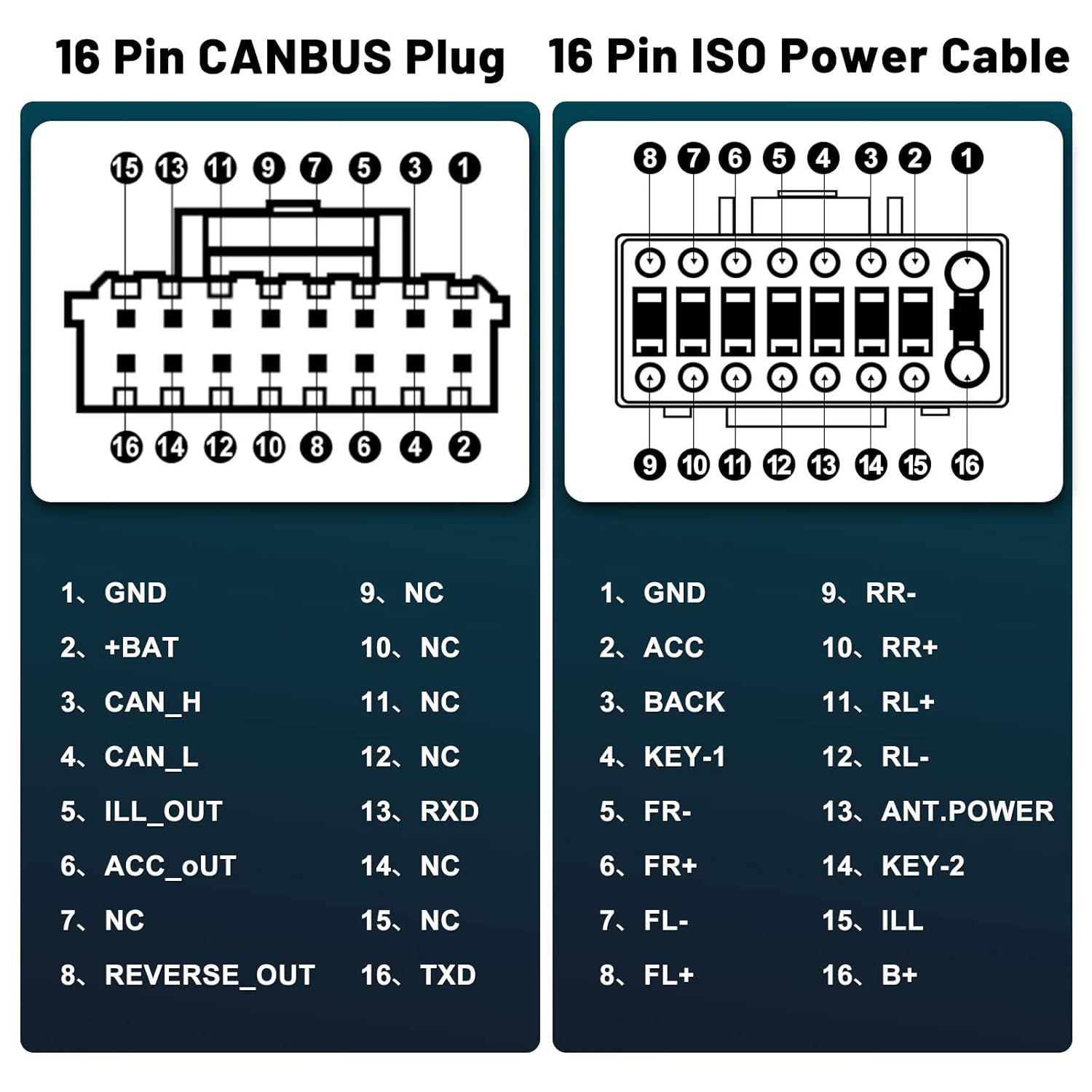 16 Pin CANBUS Plug

15 13 11 9 7 5 3 1

16 14 12 10 8 6 4 2

1、GND
2、+BAT
3、CAN_H
4、CAN_L
5、ILL_OUT
6、ACC_oUT
7、NC
8、REVERSE_OUT

9、NC
10、NC
11、NC
12、NC
13、RXD
14、NC
15、NC
16、TXD

16 Pin ISO Power Cable

8 7 6 5 4 3 2 1

9 10 11 12 13 14 15 16

1、GND
2、ACC
3、BACK
4、KEY-1
5、FR-
6、FR+
7、FL-
8、FL+

9、RR-
10、RR+
11、RL+
12、RL-
13、ANT.POWER
14、KEY-2
15、ILL
16、B+