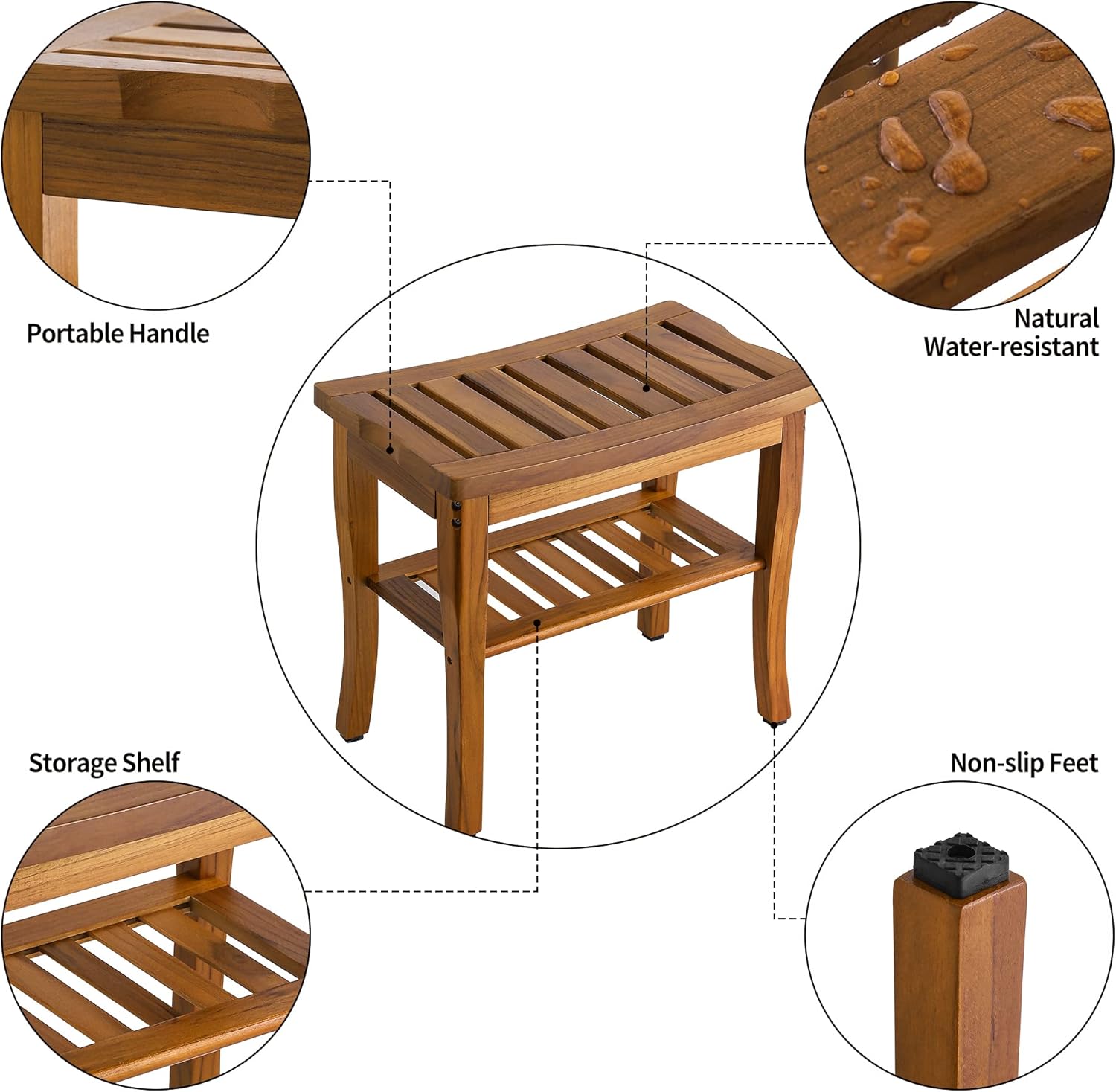 Portable Handle

Natural
Water-resistant

Storage Shelf

Non-slip Feet