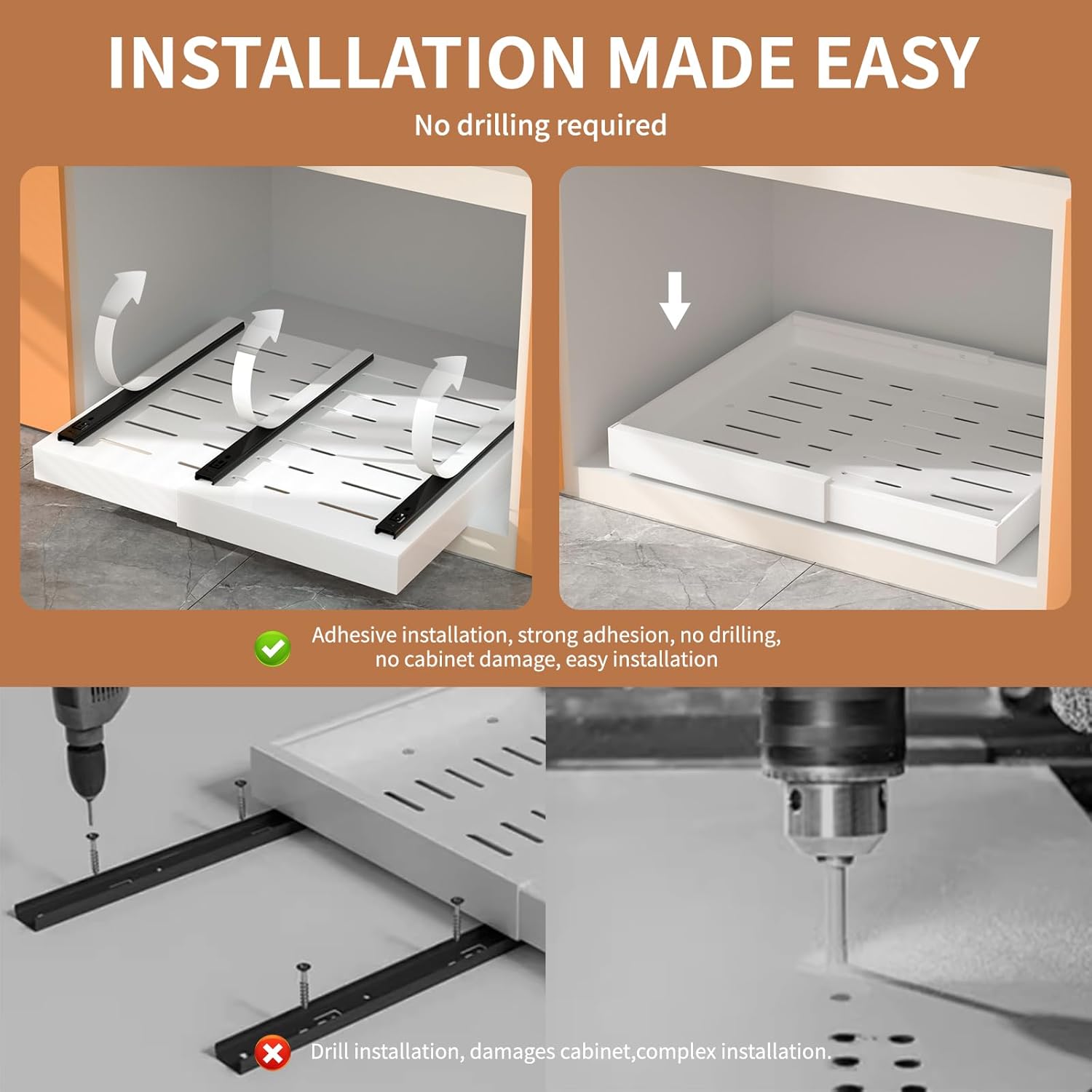 INSTALLATION MADE EASY

No drilling required

Adhesive installation, strong adhesion, no drilling, no cabinet damage, easy installation

Drill installation, damages cabinet,complex installation.