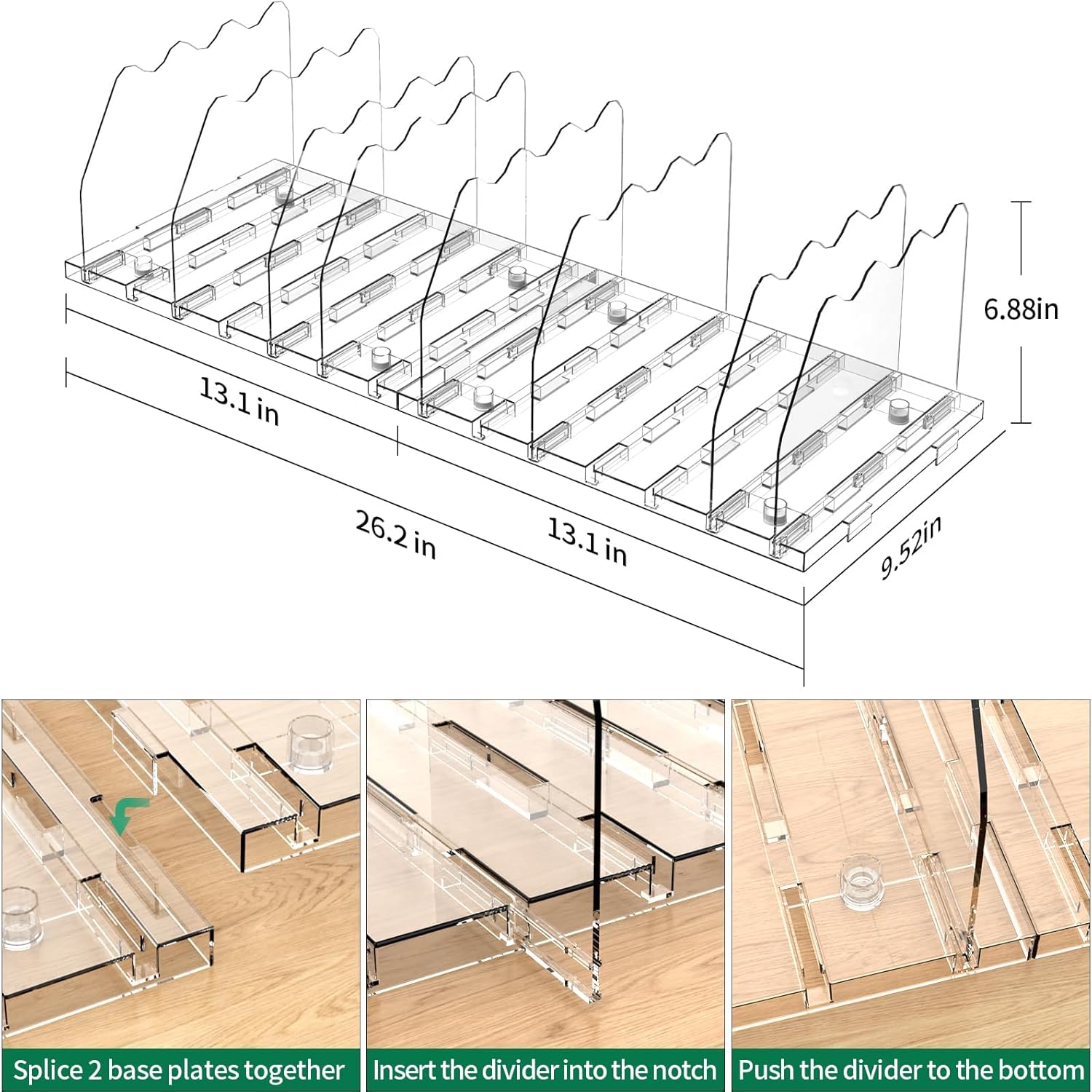 6.88in

13.1 in

26.2 in

13.1 in

9.52in

Splice 2 base plates together

Insert the divider into the notch

Push the divider to the bottom