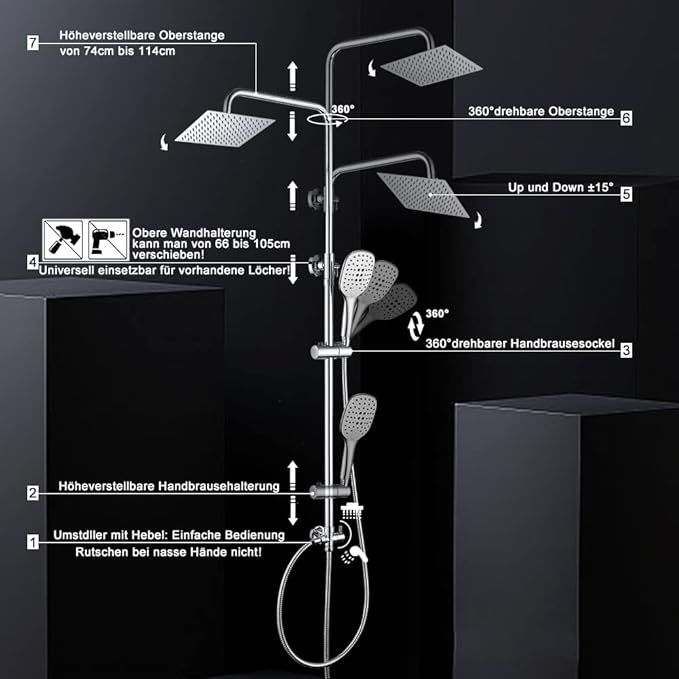 7 Höheverstellbare Oberstange von 74cm bis 114cm

360°

360°drehbare Oberstange 6

Up und Down ±15° 5

Obere Wandhalterung kann man von 66 bis 105cm verschieben!

4 Universell einsetzbar für vorhandene Löcher!

360°

360°drehbarer Handbrausesockel 3

2 Höheverstellbare Handbrausehalterung

1 Umstdller mit Hebel: Einfache Bedienung Rutschen bei nasse Hände nicht!