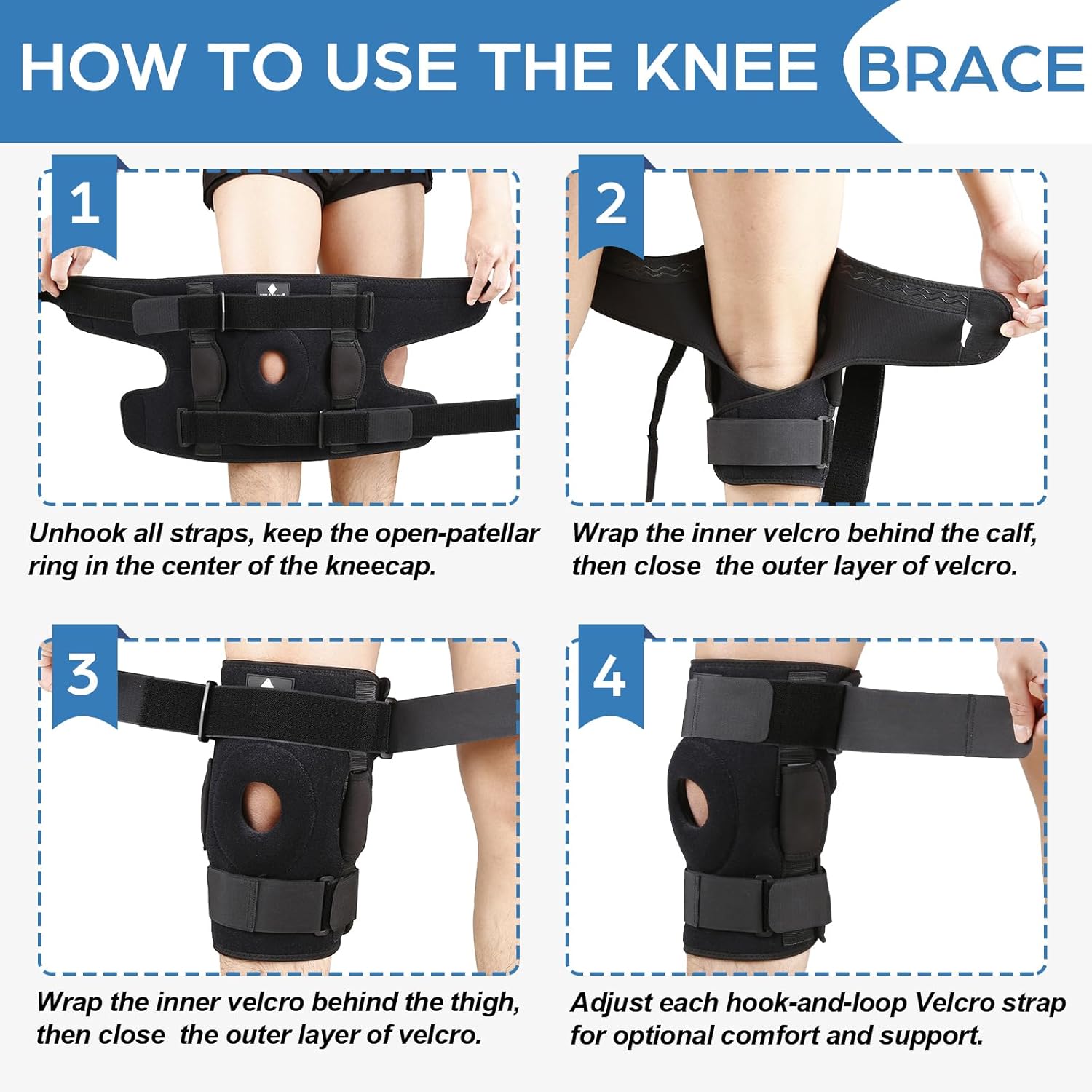 HOW TO USE THE KNEE BRACE

1

Unhook all straps, keep the open-patellar ring in the center of the kneecap.

2

Wrap the inner velcro behind the calf, then close the outer layer of velcro.

3

Wrap the inner velcro behind the thigh, then close the outer layer of velcro.

4

Adjust each hook-and-loop Velcro strap for optional comfort and support.