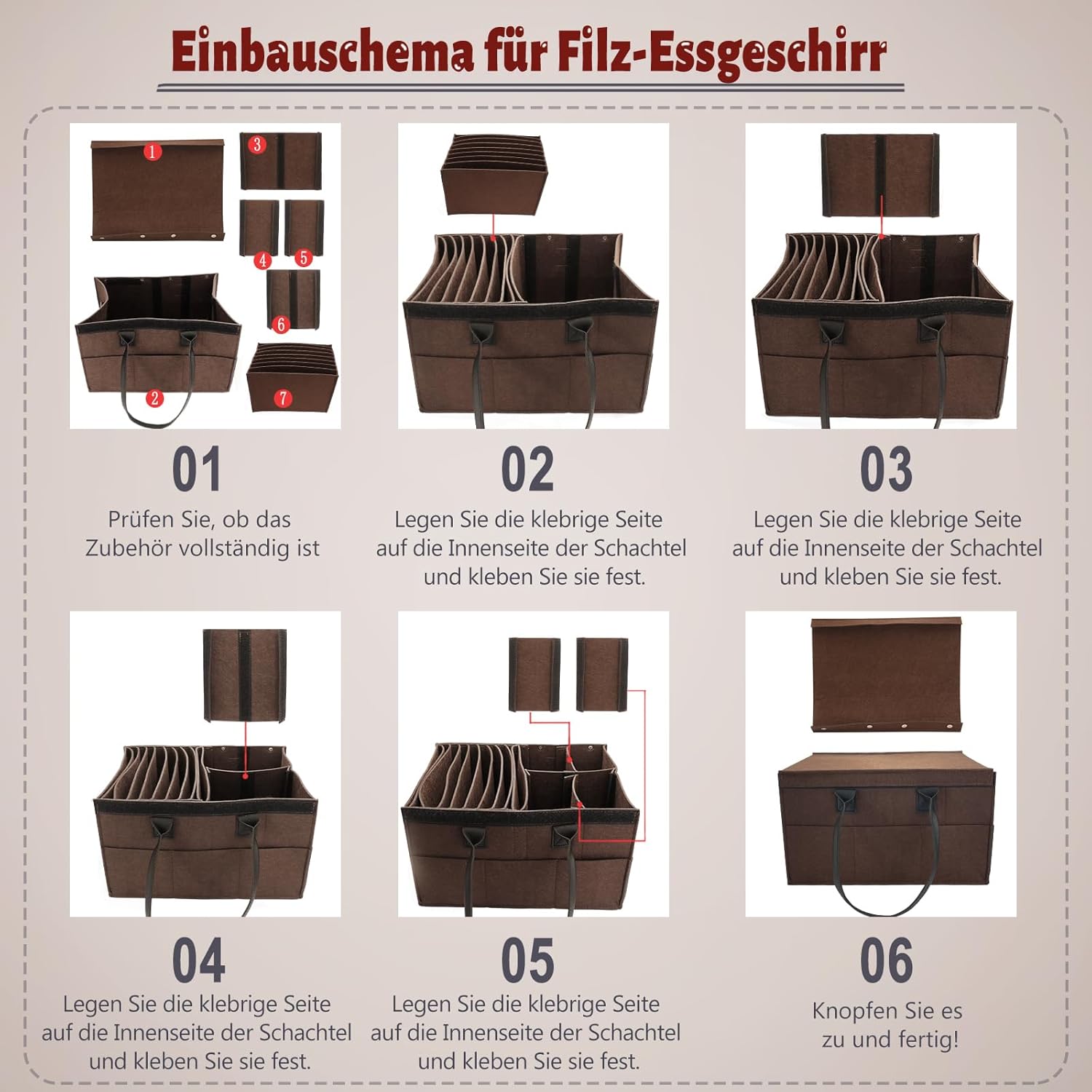 Einbauschema für Filz-Essgeschirr

1
3
4
5
6
2
7

01
Prüfen Sie, ob das Zubehör vollständig ist

02
Legen Sie die klebrige Seite auf die Innenseite der Schachtel und kleben Sie sie fest.

03
Legen Sie die klebrige Seite auf die Innenseite der Schachtel und kleben Sie sie fest.

04
Legen Sie die klebrige Seite auf die Innenseite der Schachtel und kleben Sie sie fest.

05
Legen Sie die klebrige Seite auf die Innenseite der Schachtel und kleben Sie sie fest.

06
Knopfen Sie es zu und fertig!