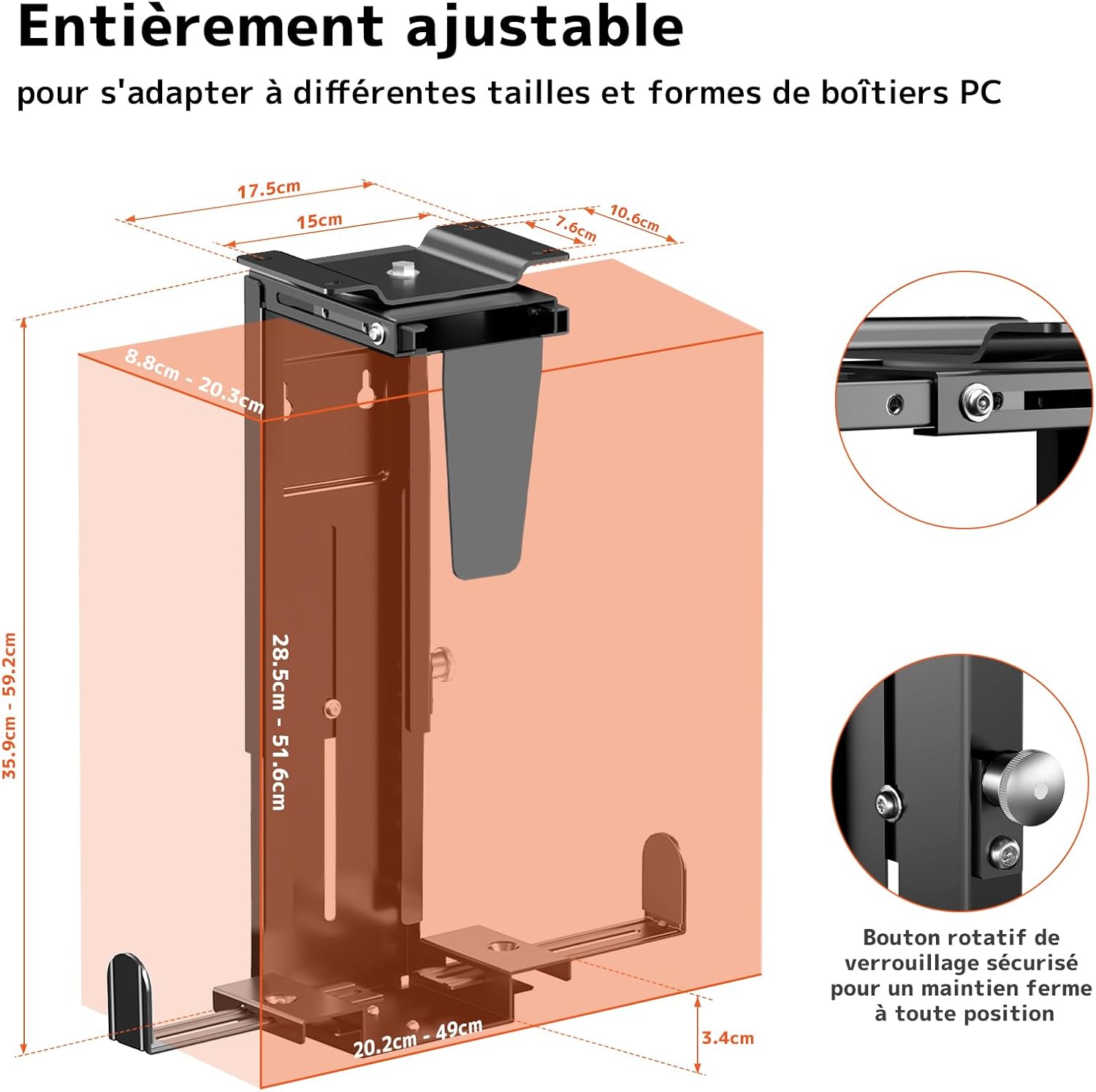 Entièrement ajustable

pour s'adapter à différentes tailles et formes de boîtiers PC

17.5cm

15cm

7.6cm

10.6cm

8.8cm - 20.3cm

35.9cm - 59.2cm

28.5cm - 51.6cm

20.2cm - 49cm

3.4cm

Bouton rotatif de verrouillage sécurisé pour un maintien ferme à toute position