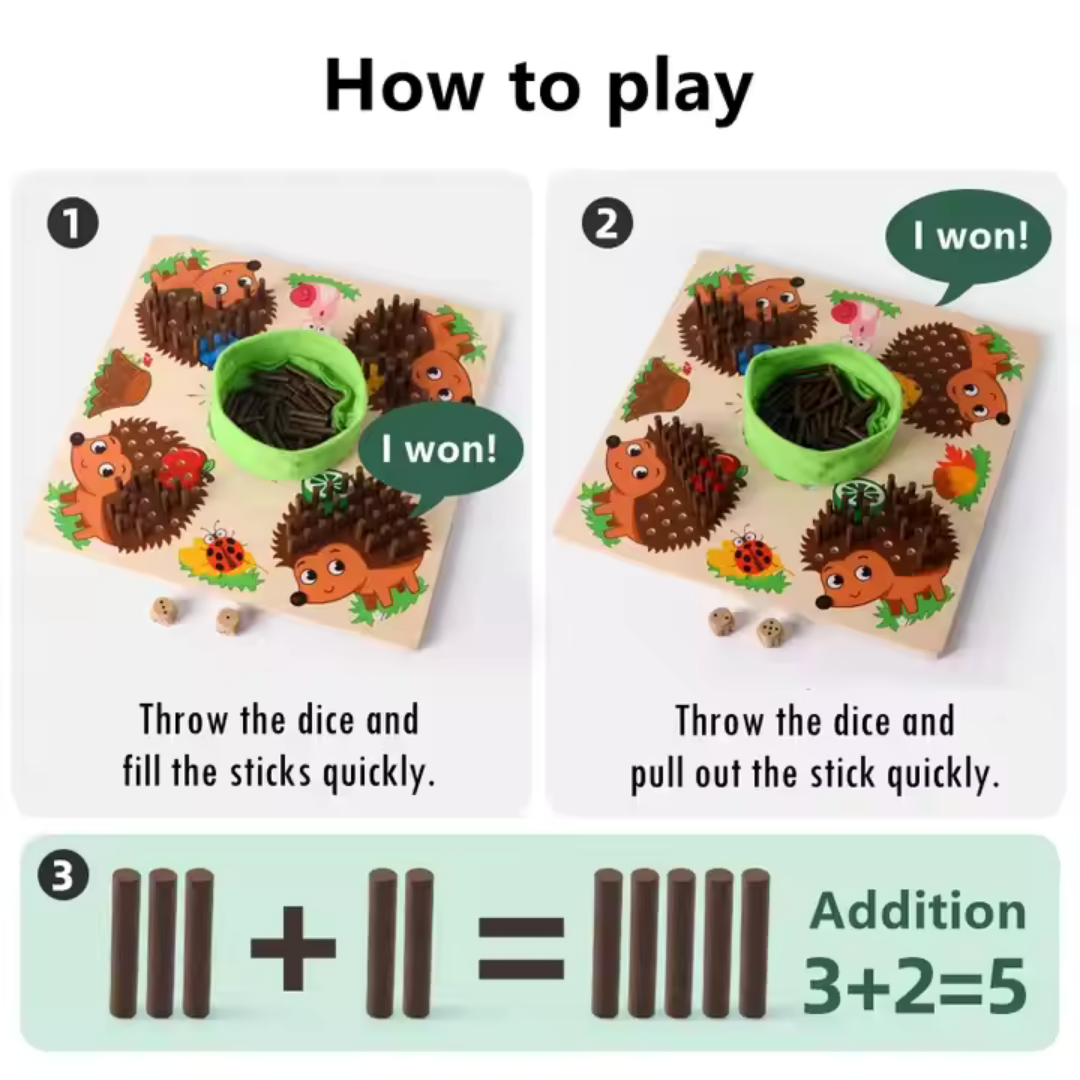 How to play

1

I won!

Throw the dice and fill the sticks quickly.

2

I won!

Throw the dice and pull out the stick quickly.

3

+ =

Addition
$3+2=5$