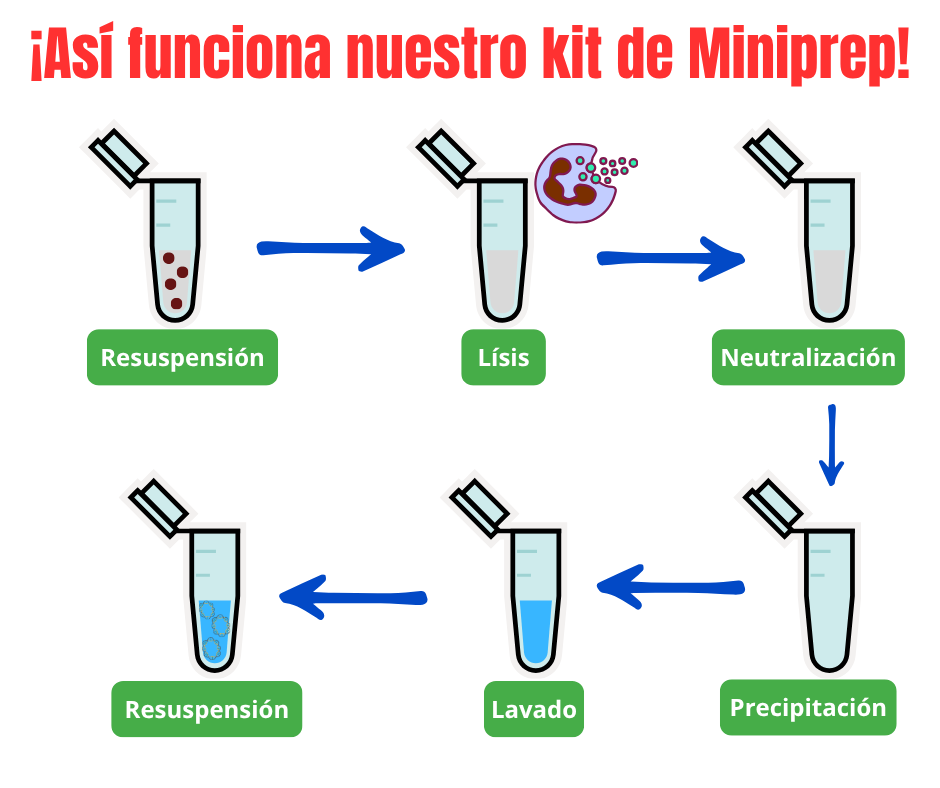 ¡Así funciona nuestro kit de Miniprep!

Resuspensión

Lísis

Neutralización

Precipitación

Lavado

Resuspensión