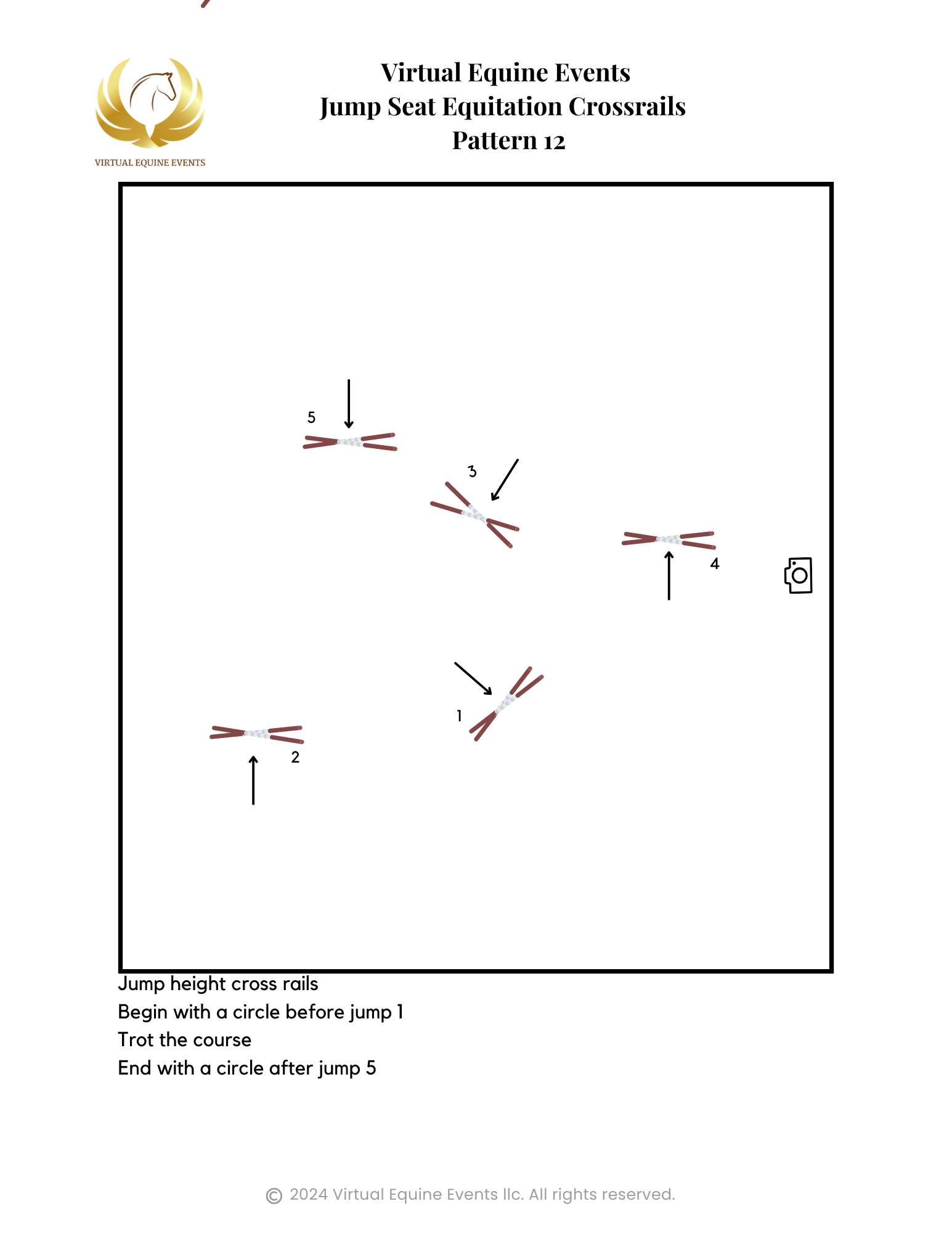 VIRTUAL EQUINE EVENTS

Virtual Equine Events
Jump Seat Equitation Crossrails
Pattern 12

5

3

4

1

2

Jump height cross rails
Begin with a circle before jump 1
Trot the course
End with a circle after jump 5

© 2024 Virtual Equine Events llc. All rights reserved.